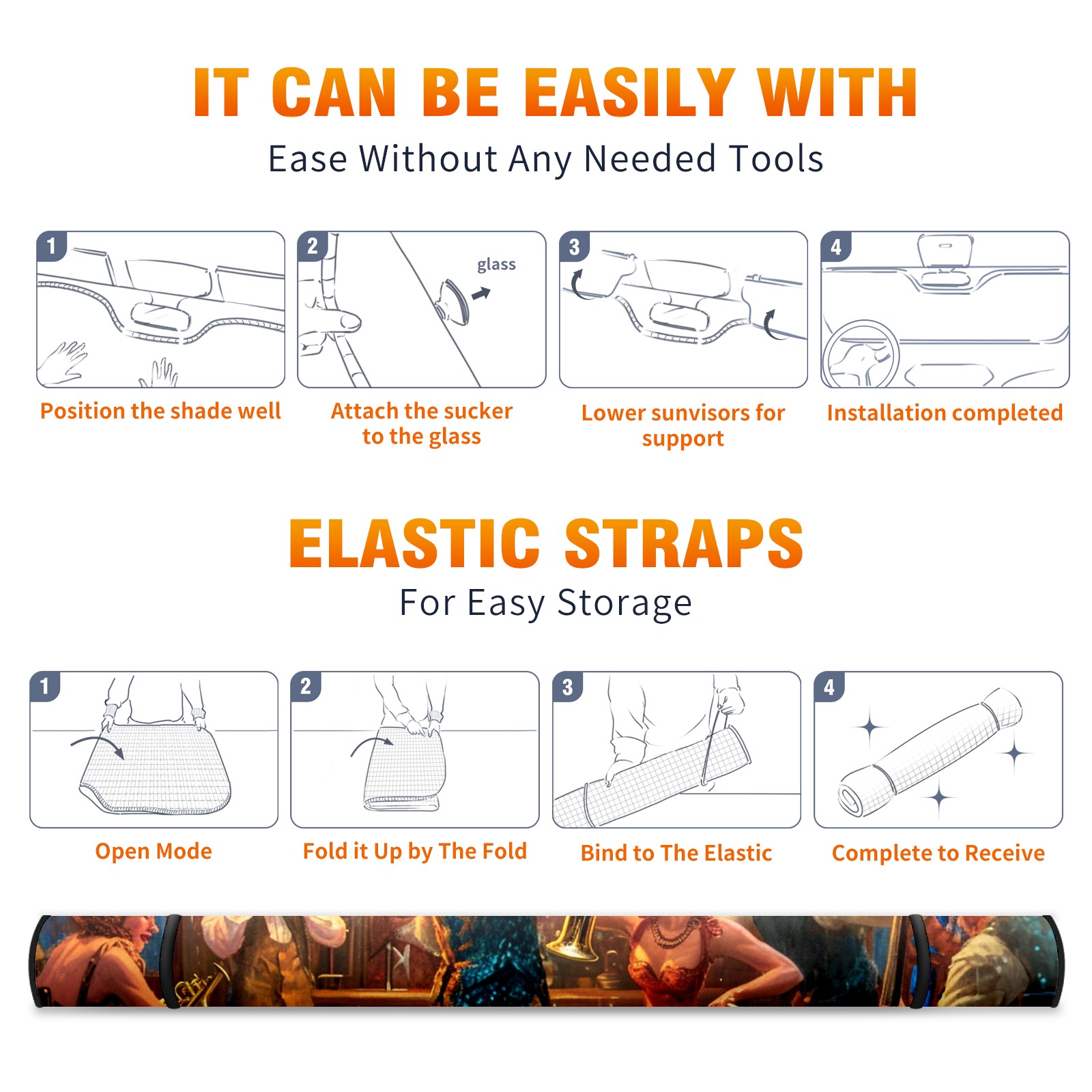 IT CAN BE EASILY WITH
Ease Without Any Needed Tools

1
Position the shade well

2
glass
Attach the sucker to the glass

3
Lower sunvisors for support

4
Installation completed

ELASTIC STRAPS
For Easy Storage

1
Open Mode

2
Fold it Up by The Fold

3
Bind to The Elastic

4
Complete to Receive