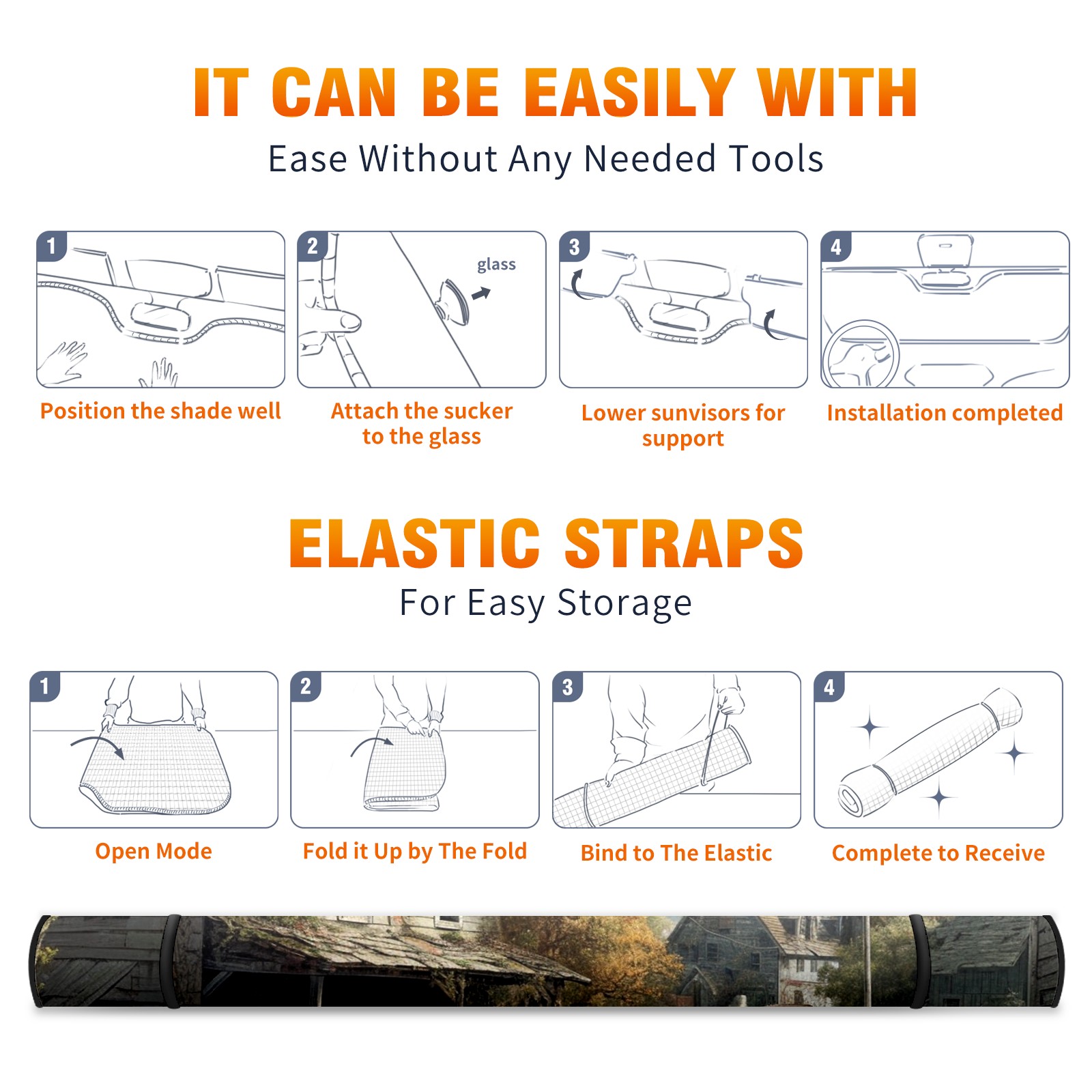 IT CAN BE EASILY WITH
Ease Without Any Needed Tools

1
Position the shade well

2
glass
Attach the sucker to the glass

3
Lower sunvisors for support

4
Installation completed

ELASTIC STRAPS
For Easy Storage

1
Open Mode

2
Fold it Up by The Fold

3
Bind to The Elastic

4
Complete to Receive