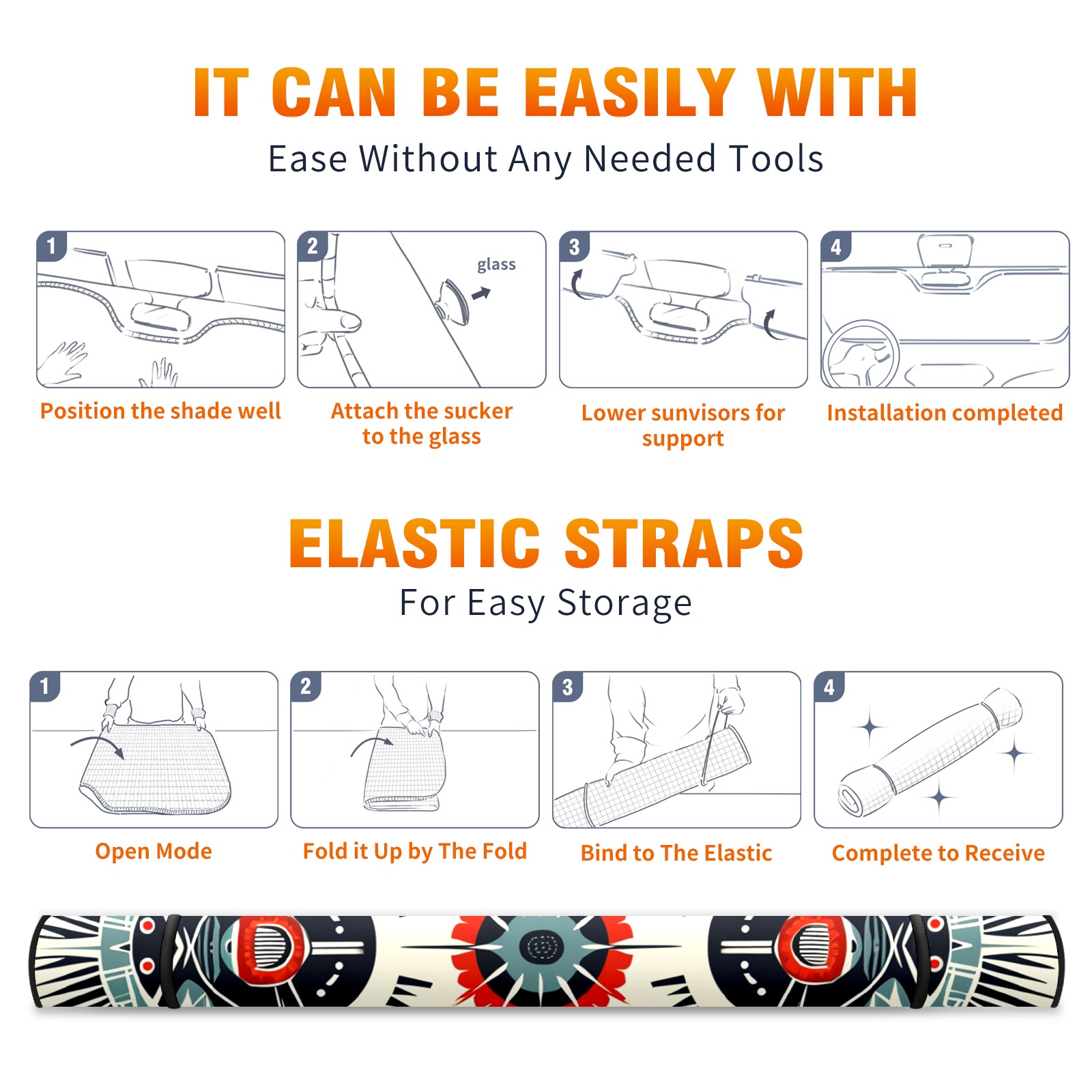 IT CAN BE EASILY WITH
Ease Without Any Needed Tools

1
Position the shade well

2
glass
Attach the sucker to the glass

3
Lower sunvisors for support

4
Installation completed

ELASTIC STRAPS
For Easy Storage

1
Open Mode

2
Fold it Up by The Fold

3
Bind to The Elastic

4
Complete to Receive