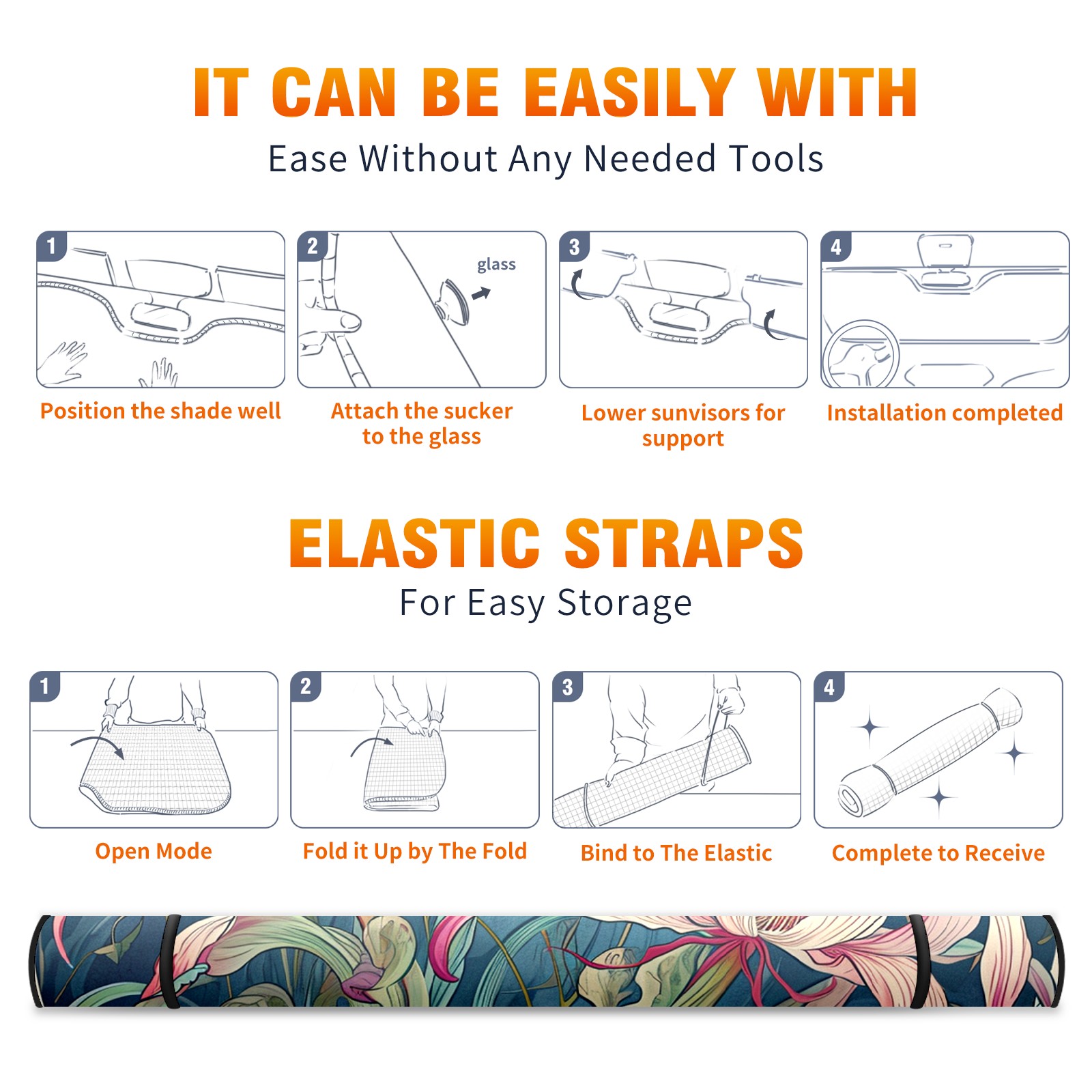 IT CAN BE EASILY WITH

Ease Without Any Needed Tools

1

Position the shade well

2

glass

Attach the sucker to the glass

3

Lower sunvisors for support

4

Installation completed

ELASTIC STRAPS

For Easy Storage

1

Open Mode

2

Fold it Up by The Fold

3

Bind to The Elastic

4

Complete to Receive