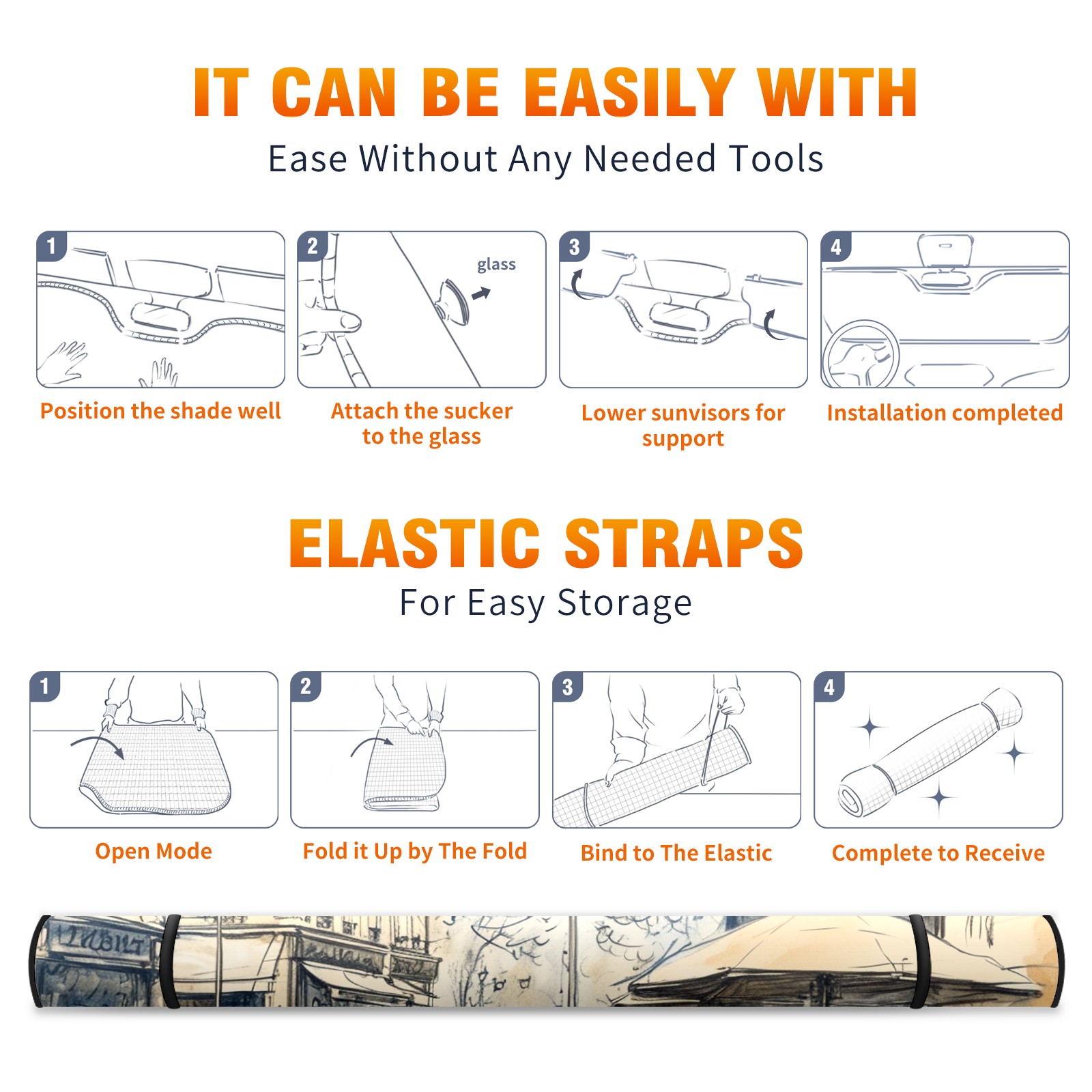 IT CAN BE EASILY WITH
Ease Without Any Needed Tools

1
Position the shade well

2
glass
Attach the sucker to the glass

3
Lower sunvisors for support

4
Installation completed

ELASTIC STRAPS
For Easy Storage

1
Open Mode

2
Fold it Up by The Fold

3
Bind to The Elastic

4
Complete to Receive