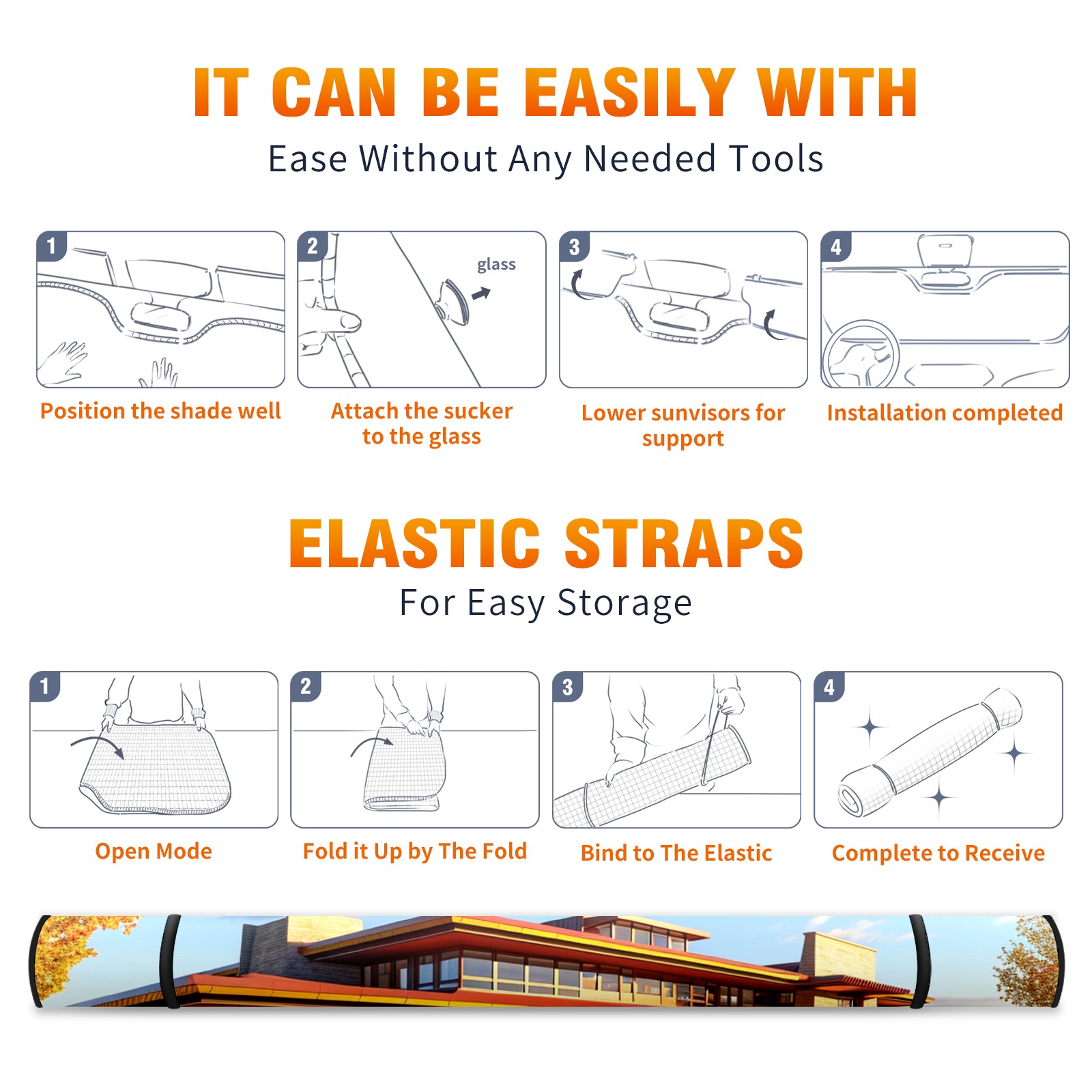 IT CAN BE EASILY WITH

Ease Without Any Needed Tools

1

Position the shade well

2

glass

Attach the sucker to the glass

3

Lower sunvisors for support

4

Installation completed

ELASTIC STRAPS

For Easy Storage

1

Open Mode

2

Fold it Up by The Fold

3

Bind to The Elastic

4

Complete to Receive