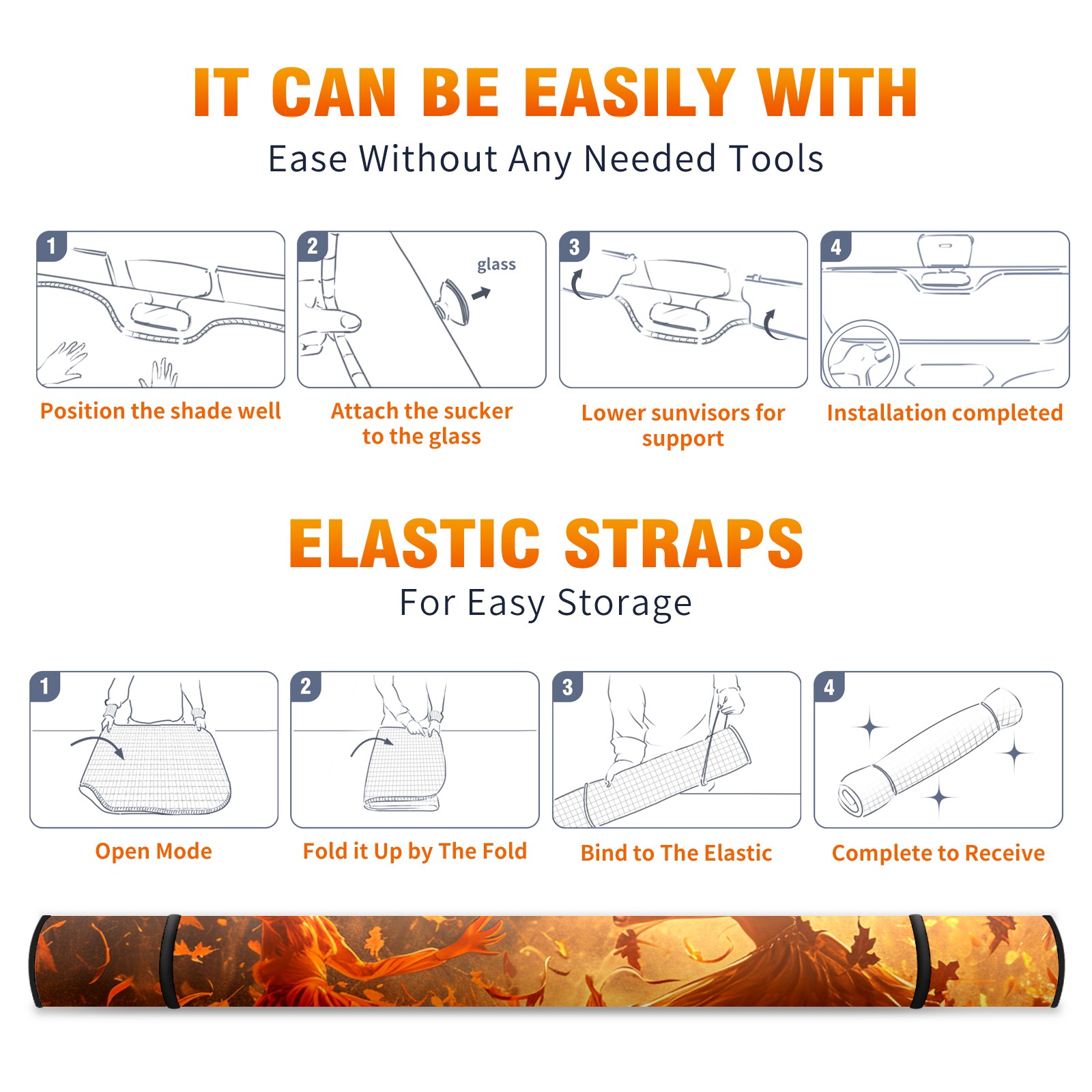 IT CAN BE EASILY WITH
Ease Without Any Needed Tools

1
Position the shade well

2
glass
Attach the sucker to the glass

3
Lower sunvisors for support

4
Installation completed

ELASTIC STRAPS
For Easy Storage

1
Open Mode

2
Fold it Up by The Fold

3
Bind to The Elastic

4
Complete to Receive