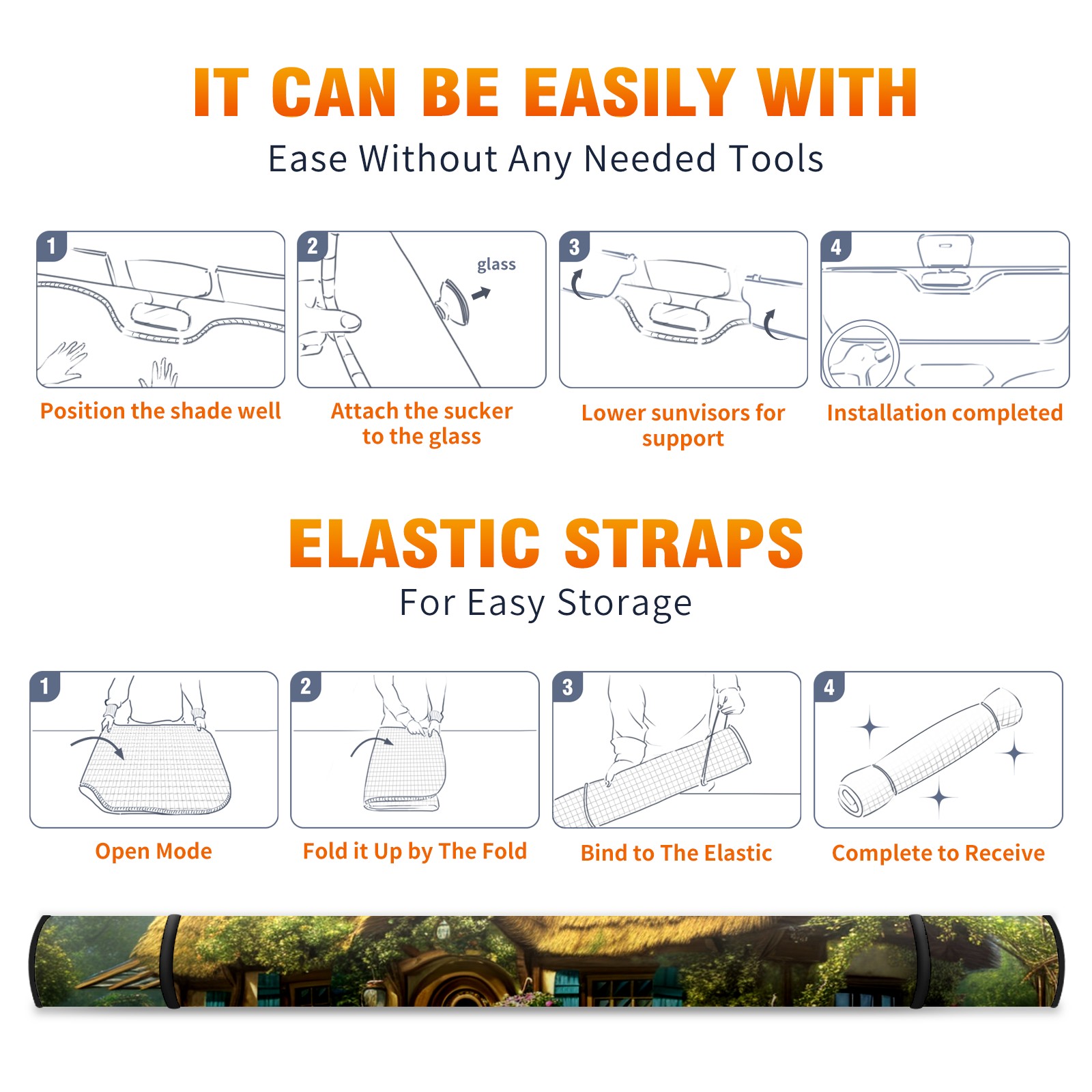 IT CAN BE EASILY WITH
Ease Without Any Needed Tools

1
Position the shade well

2
glass
Attach the sucker to the glass

3
Lower sunvisors for support

4
Installation completed

ELASTIC STRAPS
For Easy Storage

1
Open Mode

2
Fold it Up by The Fold

3
Bind to The Elastic

4
Complete to Receive