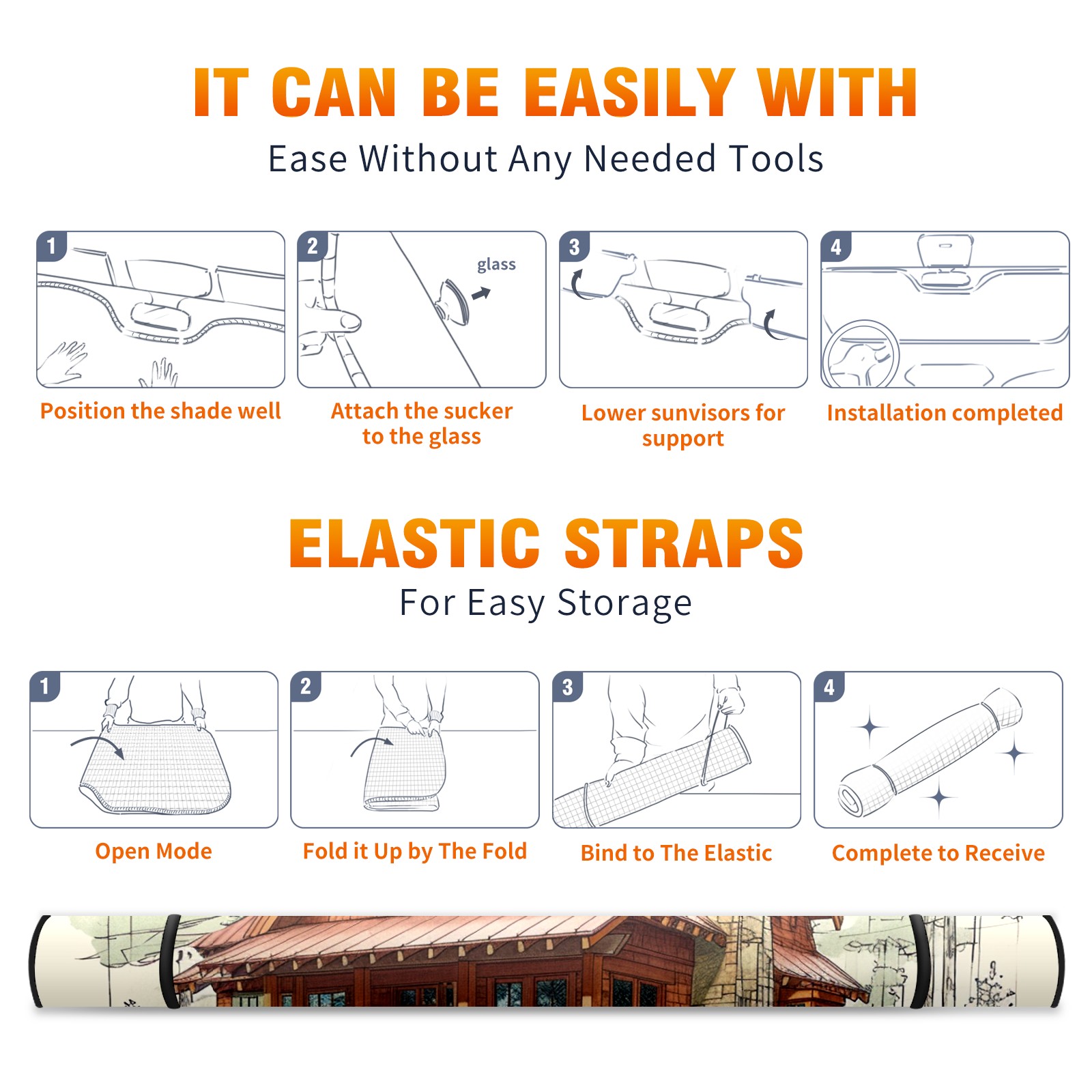 IT CAN BE EASILY WITH
Ease Without Any Needed Tools

1
Position the shade well

2
glass
Attach the sucker to the glass

3
Lower sunvisors for support

4
Installation completed

ELASTIC STRAPS
For Easy Storage

1
Open Mode

2
Fold it Up by The Fold

3
Bind to The Elastic

4
Complete to Receive