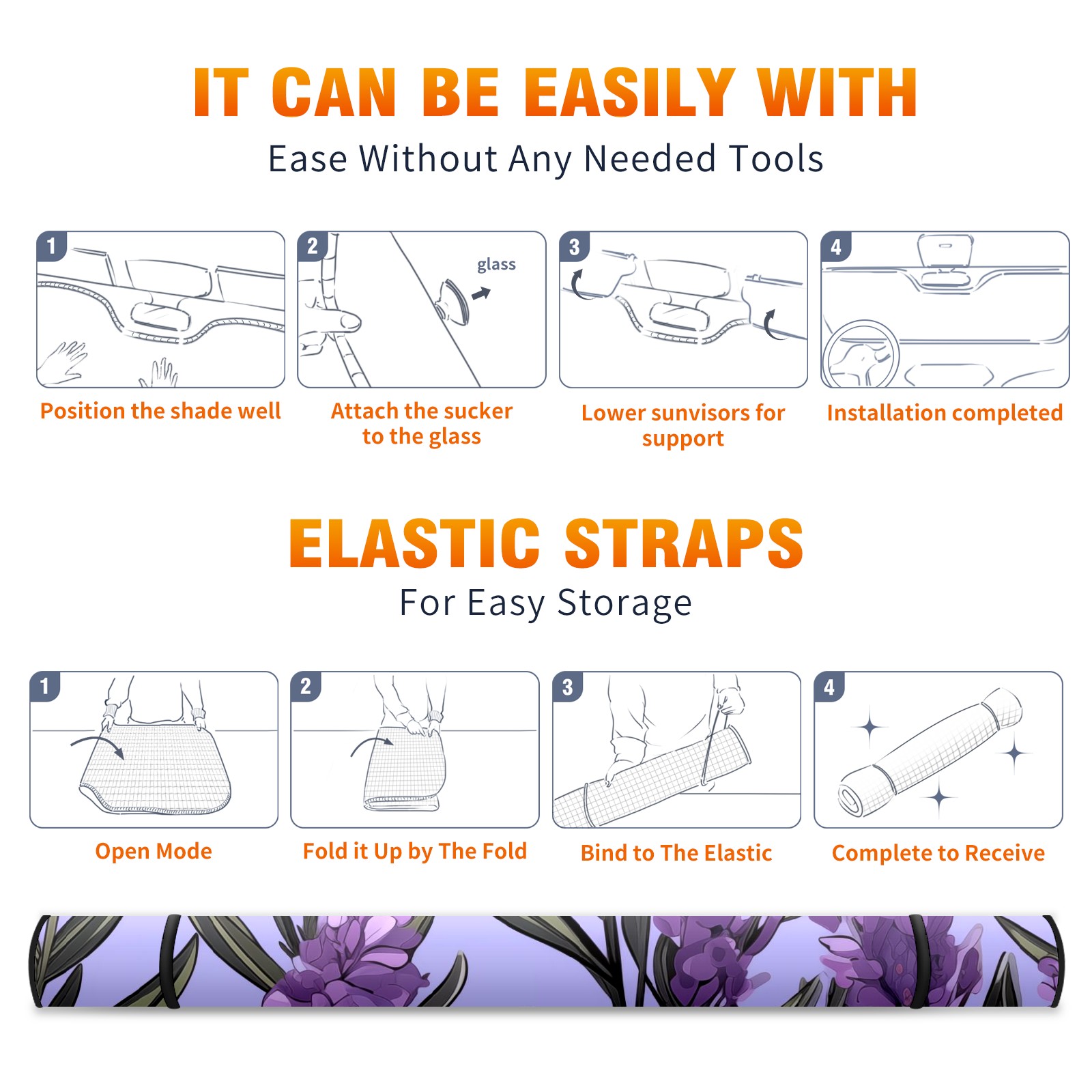 IT CAN BE EASILY WITH
Ease Without Any Needed Tools

1
Position the shade well

2
glass
Attach the sucker to the glass

3
Lower sunvisors for support

4
Installation completed

ELASTIC STRAPS
For Easy Storage

1
Open Mode

2
Fold it Up by The Fold

3
Bind to The Elastic

4
Complete to Receive