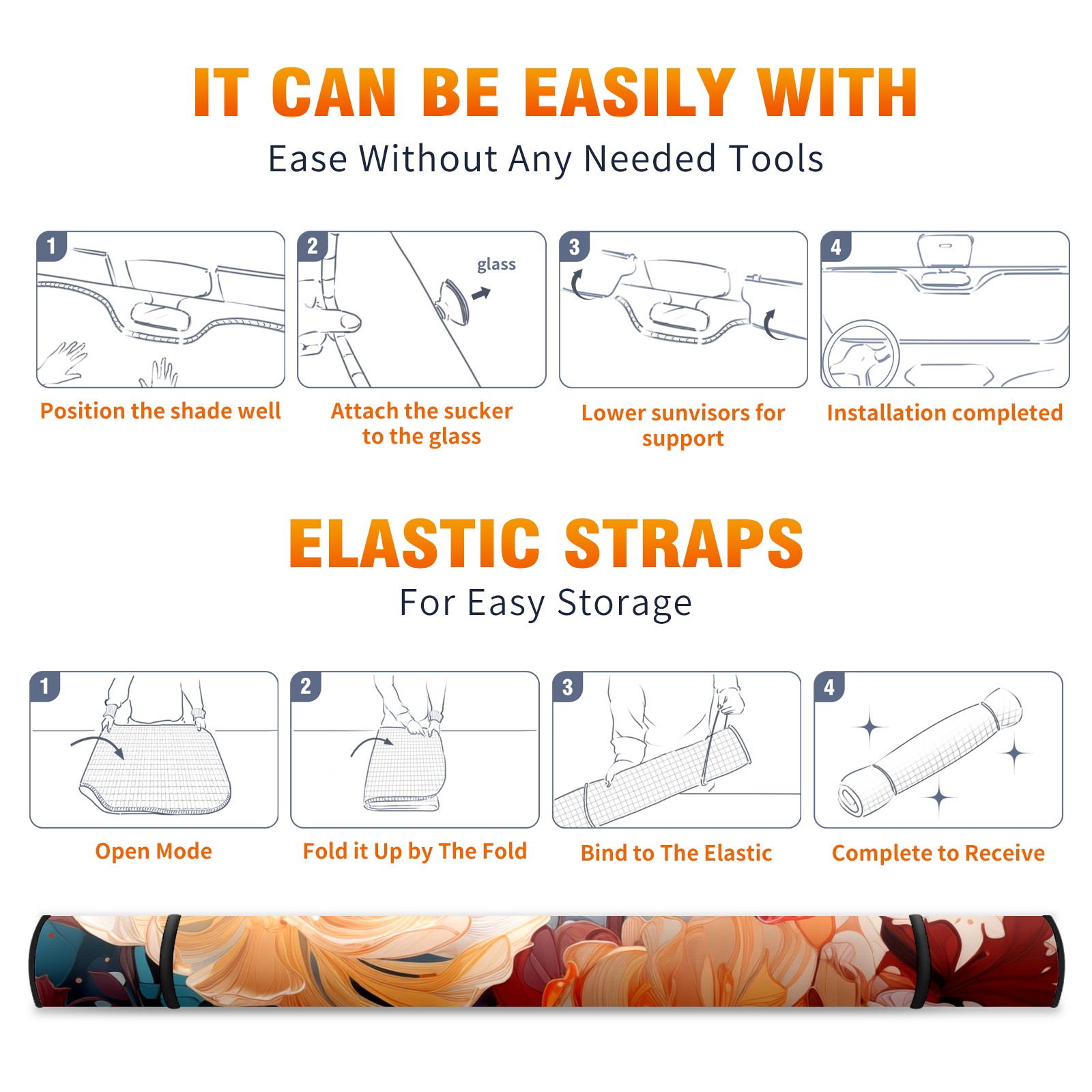 IT CAN BE EASILY WITH
Ease Without Any Needed Tools

1
Position the shade well

2
glass
Attach the sucker to the glass

3
Lower sunvisors for support

4
Installation completed

ELASTIC STRAPS
For Easy Storage

1
Open Mode

2
Fold it Up by The Fold

3
Bind to The Elastic

4
Complete to Receive