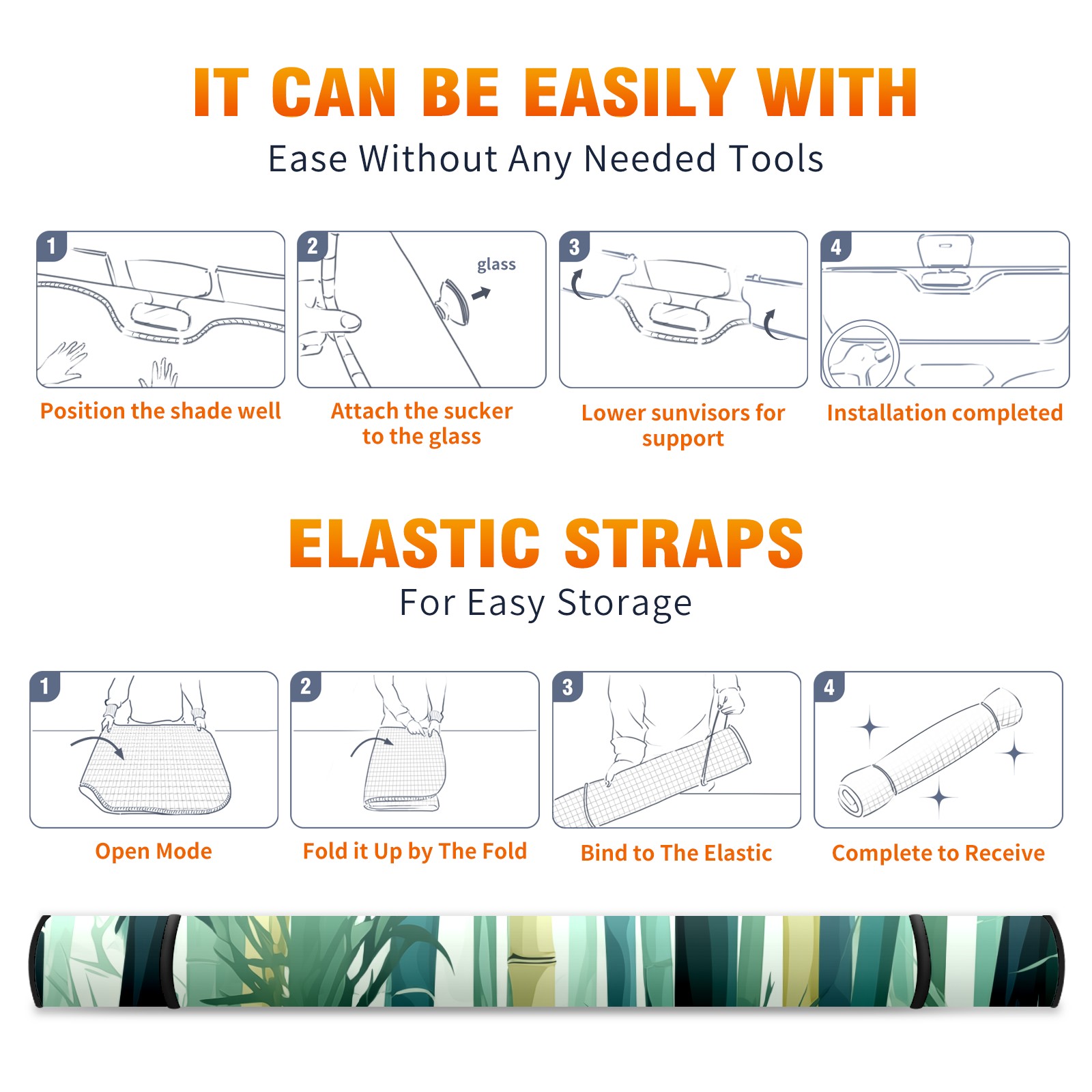 IT CAN BE EASILY WITH

Ease Without Any Needed Tools

1

Position the shade well

2

glass

Attach the sucker to the glass

3

Lower sunvisors for support

4

Installation completed

ELASTIC STRAPS

For Easy Storage

1

Open Mode

2

Fold it Up by The Fold

3

Bind to The Elastic

4

Complete to Receive