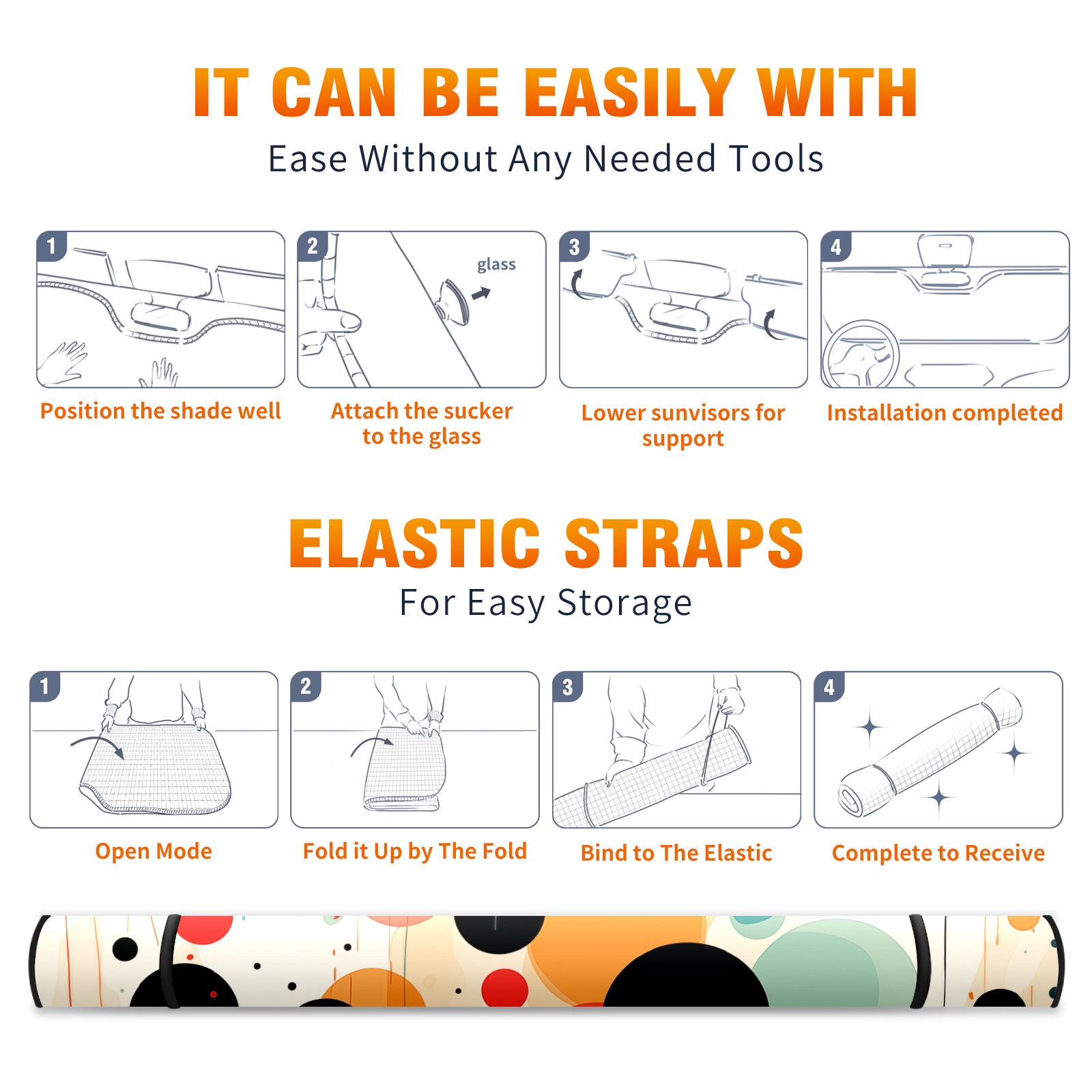 IT CAN BE EASILY WITH

Ease Without Any Needed Tools

1

Position the shade well

2

glass

Attach the sucker to the glass

3

Lower sunvisors for support

4

Installation completed

ELASTIC STRAPS

For Easy Storage

1

Open Mode

2

Fold it Up by The Fold

3

Bind to The Elastic

4

Complete to Receive