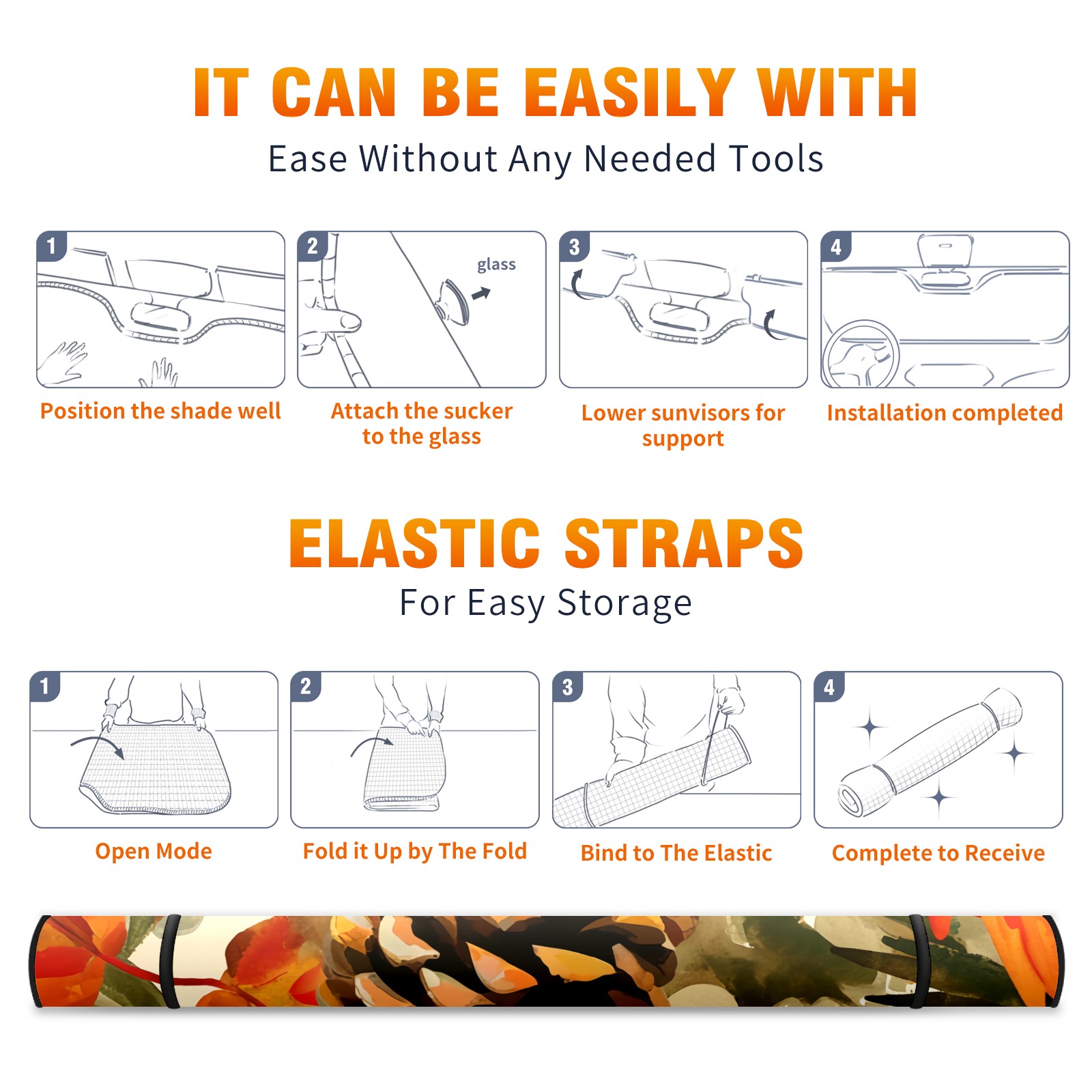 IT CAN BE EASILY WITH

Ease Without Any Needed Tools

1

Position the shade well

2

glass

Attach the sucker to the glass

3

Lower sunvisors for support

4

Installation completed

ELASTIC STRAPS

For Easy Storage

1

Open Mode

2

Fold it Up by The Fold

3

Bind to The Elastic

4

Complete to Receive