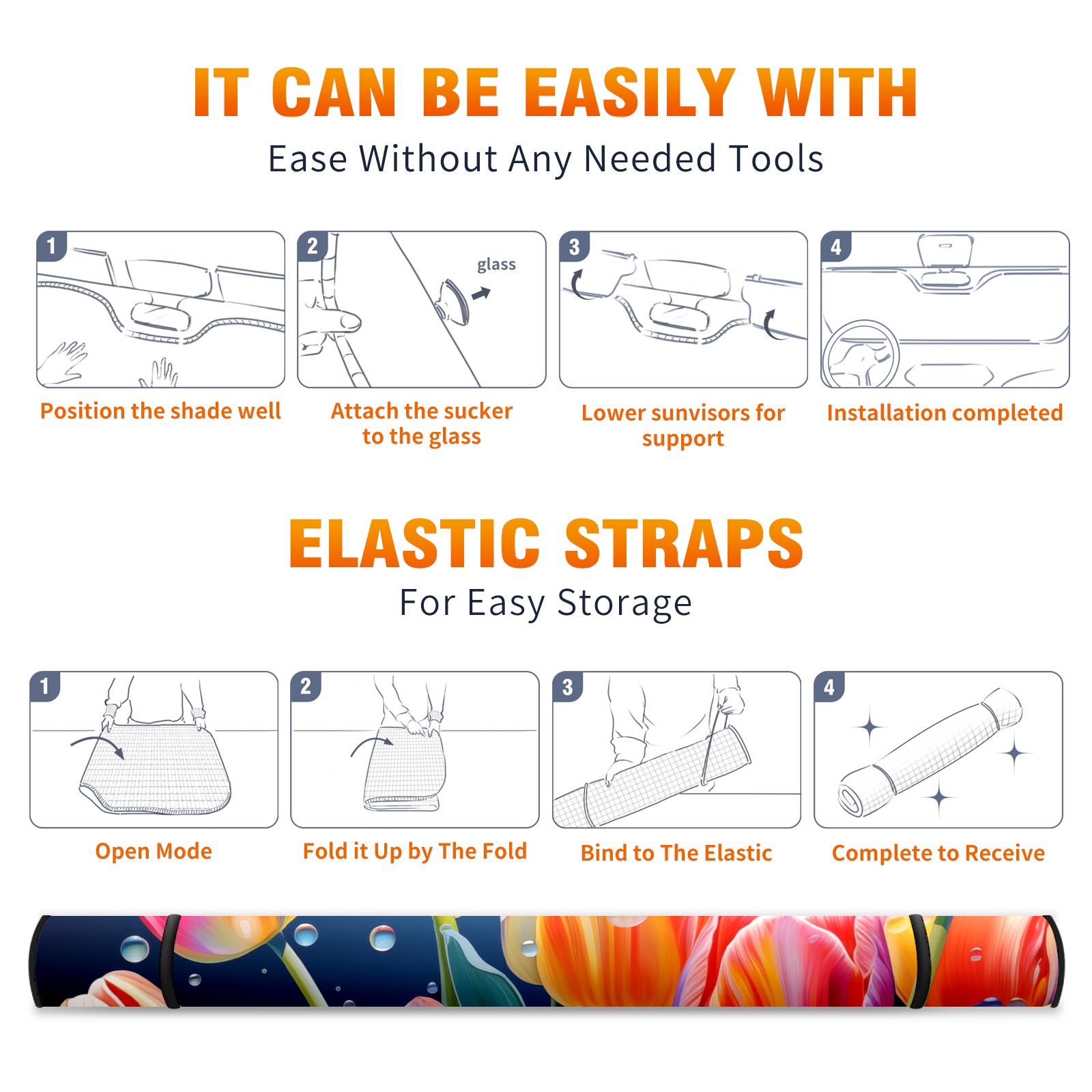 IT CAN BE EASILY WITH

Ease Without Any Needed Tools

1

Position the shade well

2

glass

Attach the sucker to the glass

3

Lower sunvisors for support

4

Installation completed

ELASTIC STRAPS

For Easy Storage

1

Open Mode

2

Fold it Up by The Fold

3

Bind to The Elastic

4

Complete to Receive