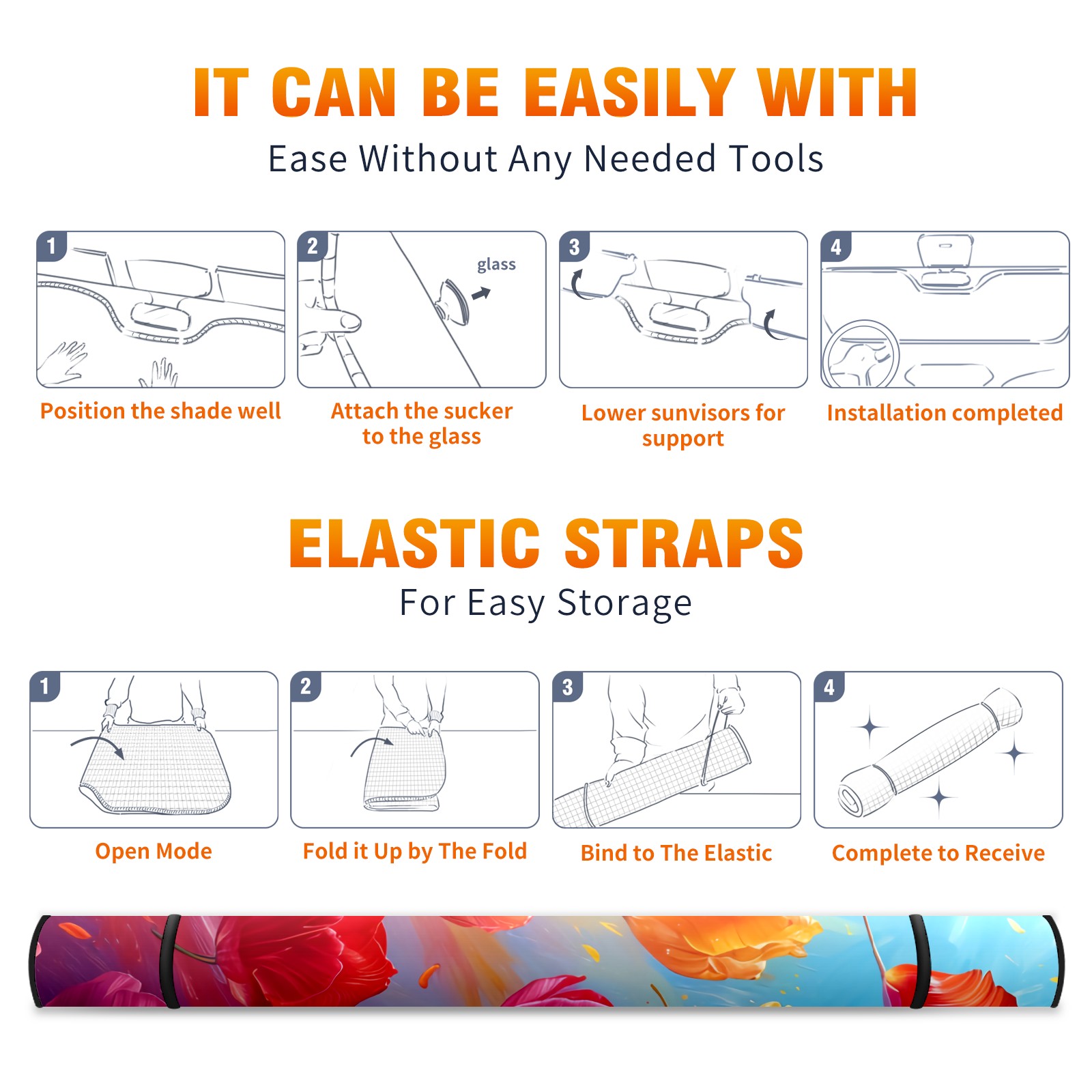 IT CAN BE EASILY WITH
Ease Without Any Needed Tools

1
Position the shade well

2
glass
Attach the sucker to the glass

3
Lower sunvisors for support

4
Installation completed

ELASTIC STRAPS
For Easy Storage

1
Open Mode

2
Fold it Up by The Fold

3
Bind to The Elastic

4
Complete to Receive