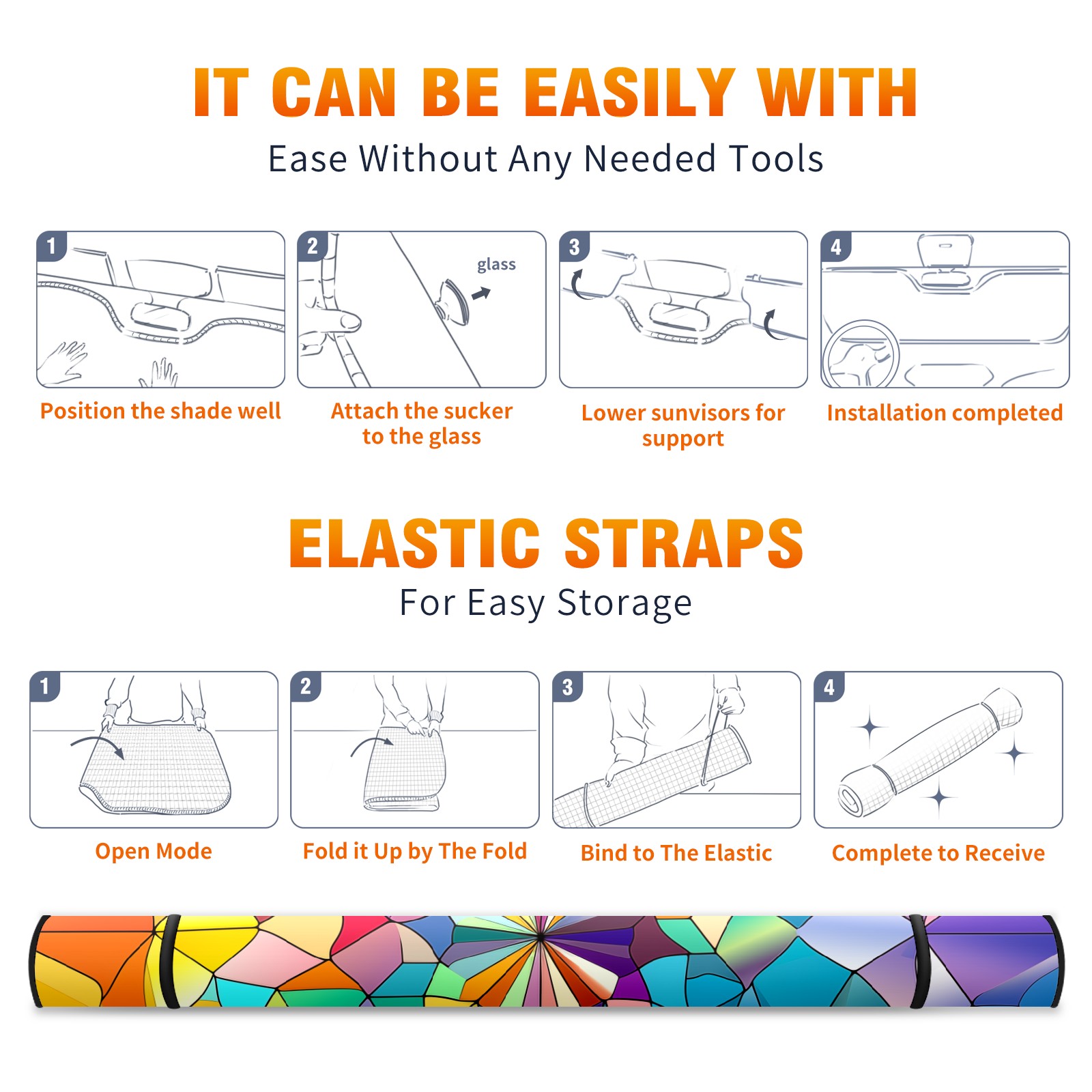 IT CAN BE EASILY WITH
Ease Without Any Needed Tools

1
Position the shade well

2
glass
Attach the sucker to the glass

3
Lower sunvisors for support

4
Installation completed

ELASTIC STRAPS
For Easy Storage

1
Open Mode

2
Fold it Up by The Fold

3
Bind to The Elastic

4
Complete to Receive