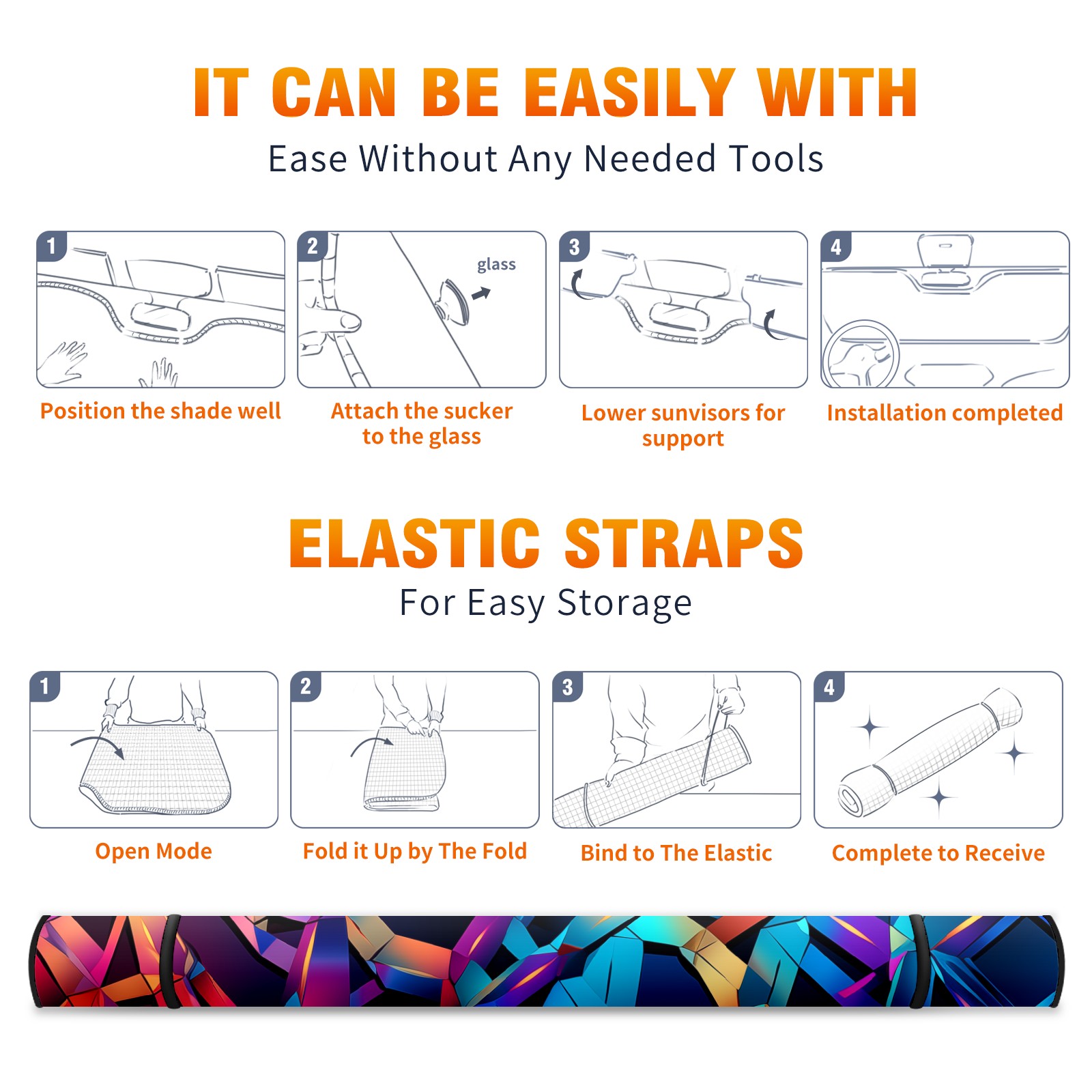 IT CAN BE EASILY WITH

Ease Without Any Needed Tools

1

Position the shade well

2

glass

Attach the sucker to the glass

3

Lower sunvisors for support

4

Installation completed

ELASTIC STRAPS

For Easy Storage

1

Open Mode

2

Fold it Up by The Fold

3

Bind to The Elastic

4

Complete to Receive