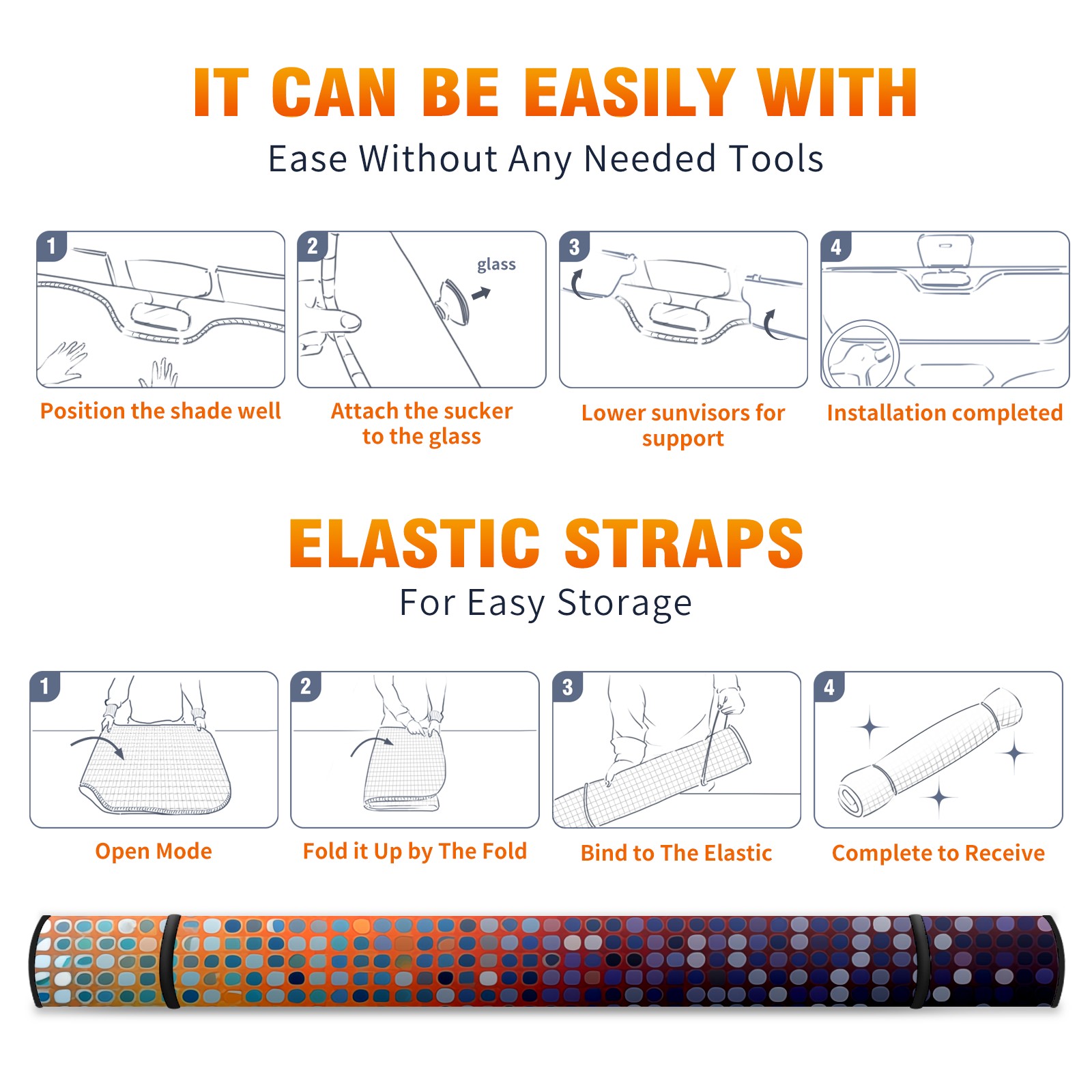 IT CAN BE EASILY WITH

Ease Without Any Needed Tools

1

Position the shade well

2

glass

Attach the sucker to the glass

3

Lower sunvisors for support

4

Installation completed

ELASTIC STRAPS

For Easy Storage

1

Open Mode

2

Fold it Up by The Fold

3

Bind to The Elastic

4

Complete to Receive