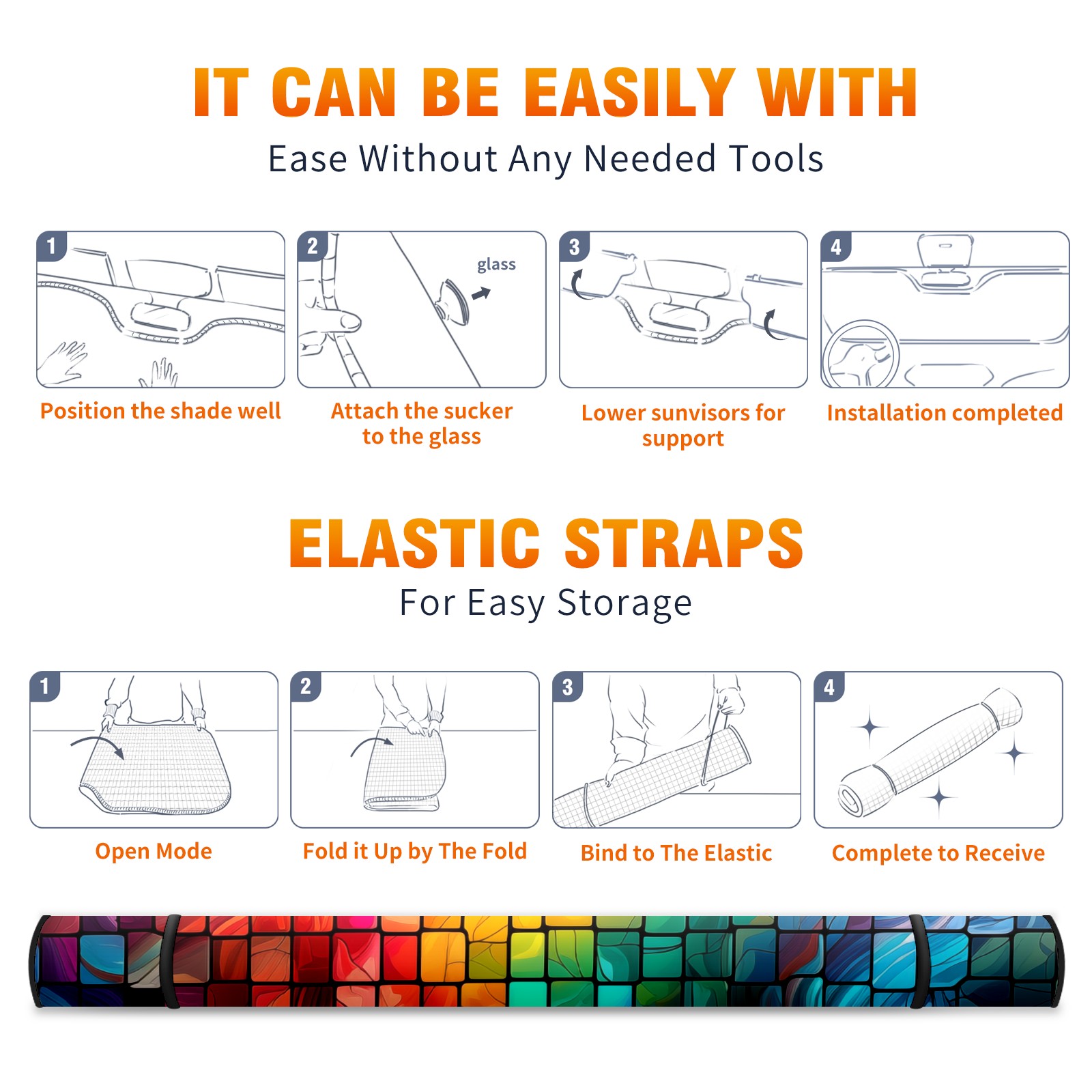 IT CAN BE EASILY WITH

Ease Without Any Needed Tools

1

Position the shade well

2

glass

Attach the sucker to the glass

3

Lower sunvisors for support

4

Installation completed

ELASTIC STRAPS

For Easy Storage

1

Open Mode

2

Fold it Up by The Fold

3

Bind to The Elastic

4

Complete to Receive