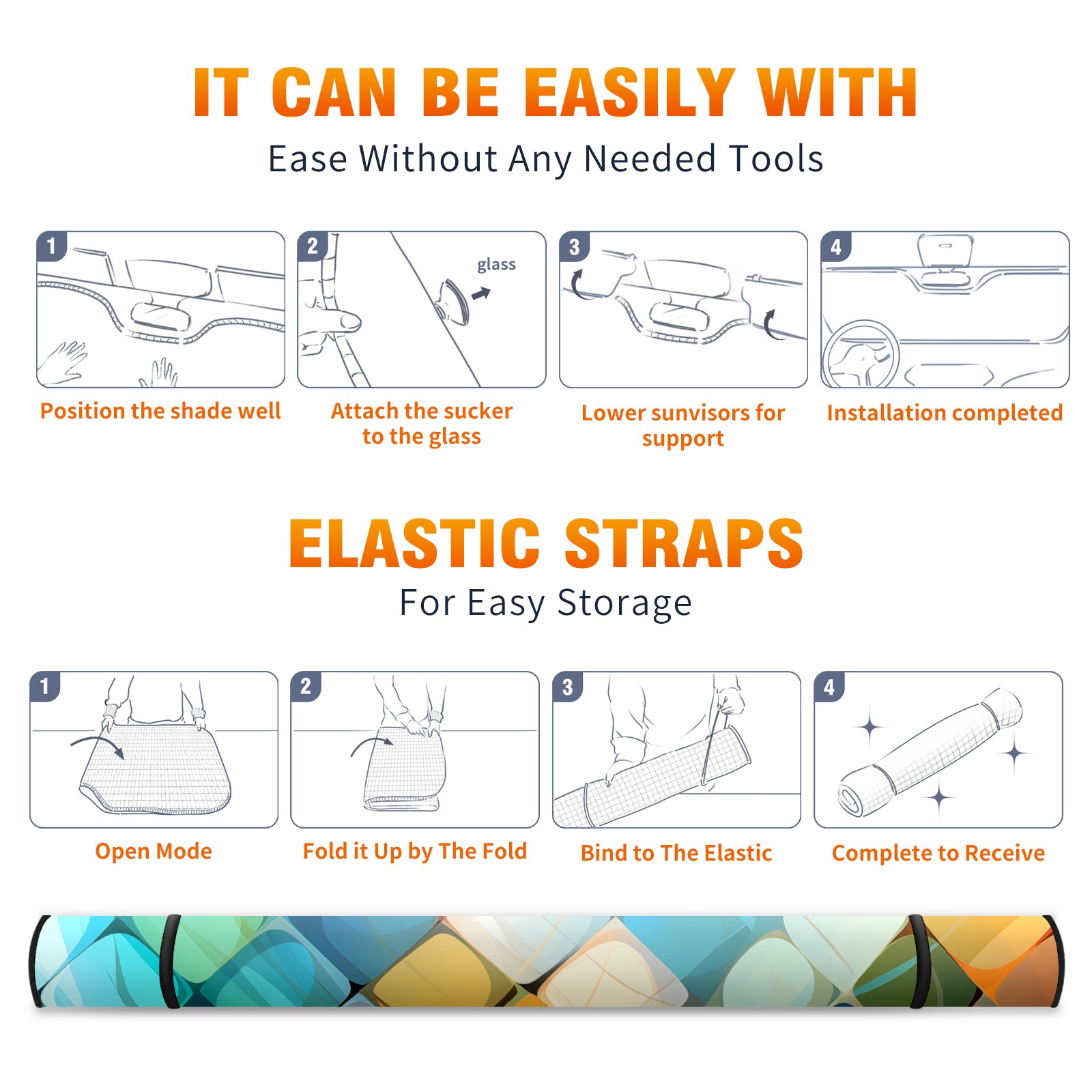 IT CAN BE EASILY WITH
Ease Without Any Needed Tools

1
Position the shade well

2
glass
Attach the sucker to the glass

3
Lower sunvisors for support

4
Installation completed

ELASTIC STRAPS
For Easy Storage

1
Open Mode

2
Fold it Up by The Fold

3
Bind to The Elastic

4
Complete to Receive