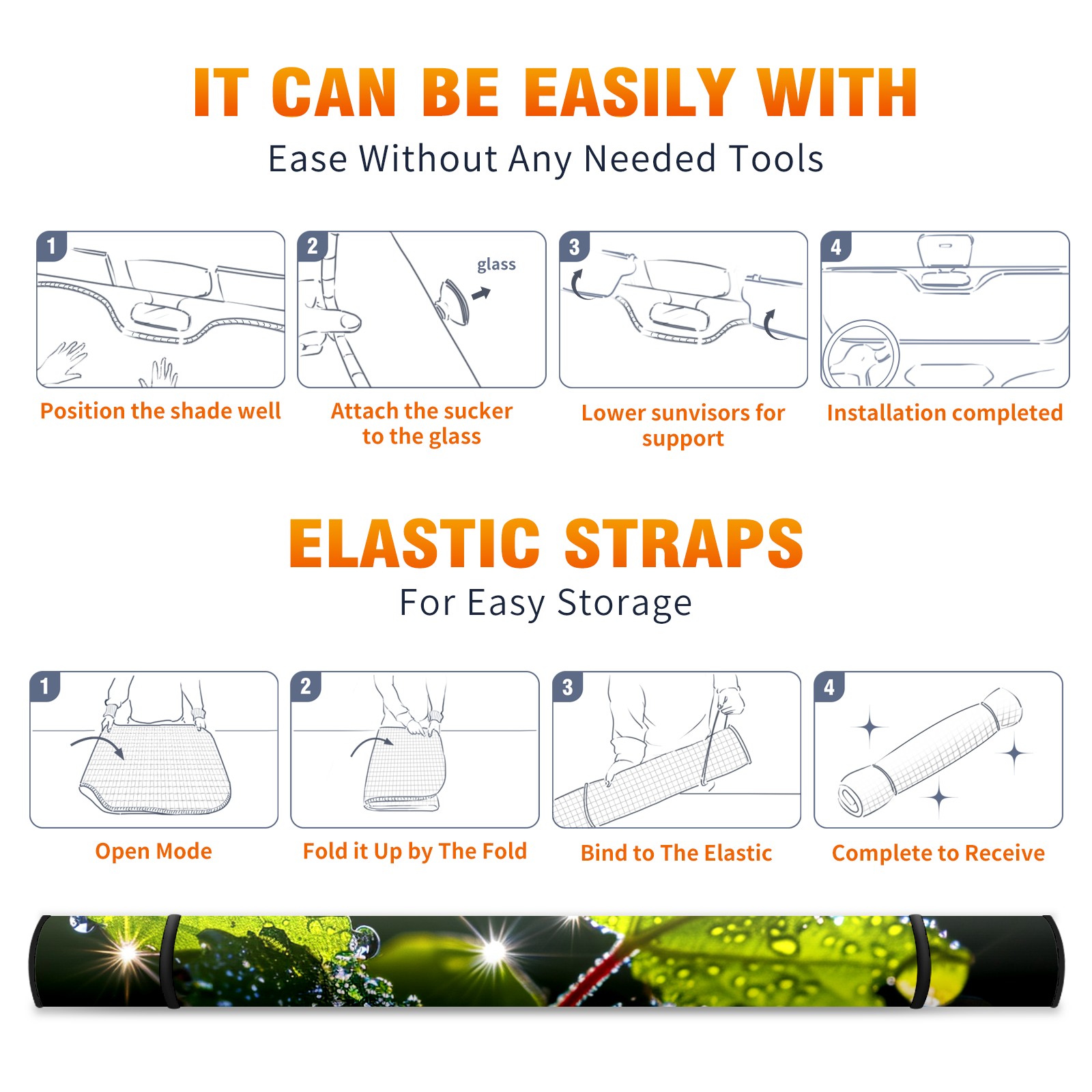 IT CAN BE EASILY WITH

Ease Without Any Needed Tools

1

Position the shade well

2

glass

Attach the sucker to the glass

3

Lower sunvisors for support

4

Installation completed

ELASTIC STRAPS

For Easy Storage

1

Open Mode

2

Fold it Up by The Fold

3

Bind to The Elastic

4

Complete to Receive