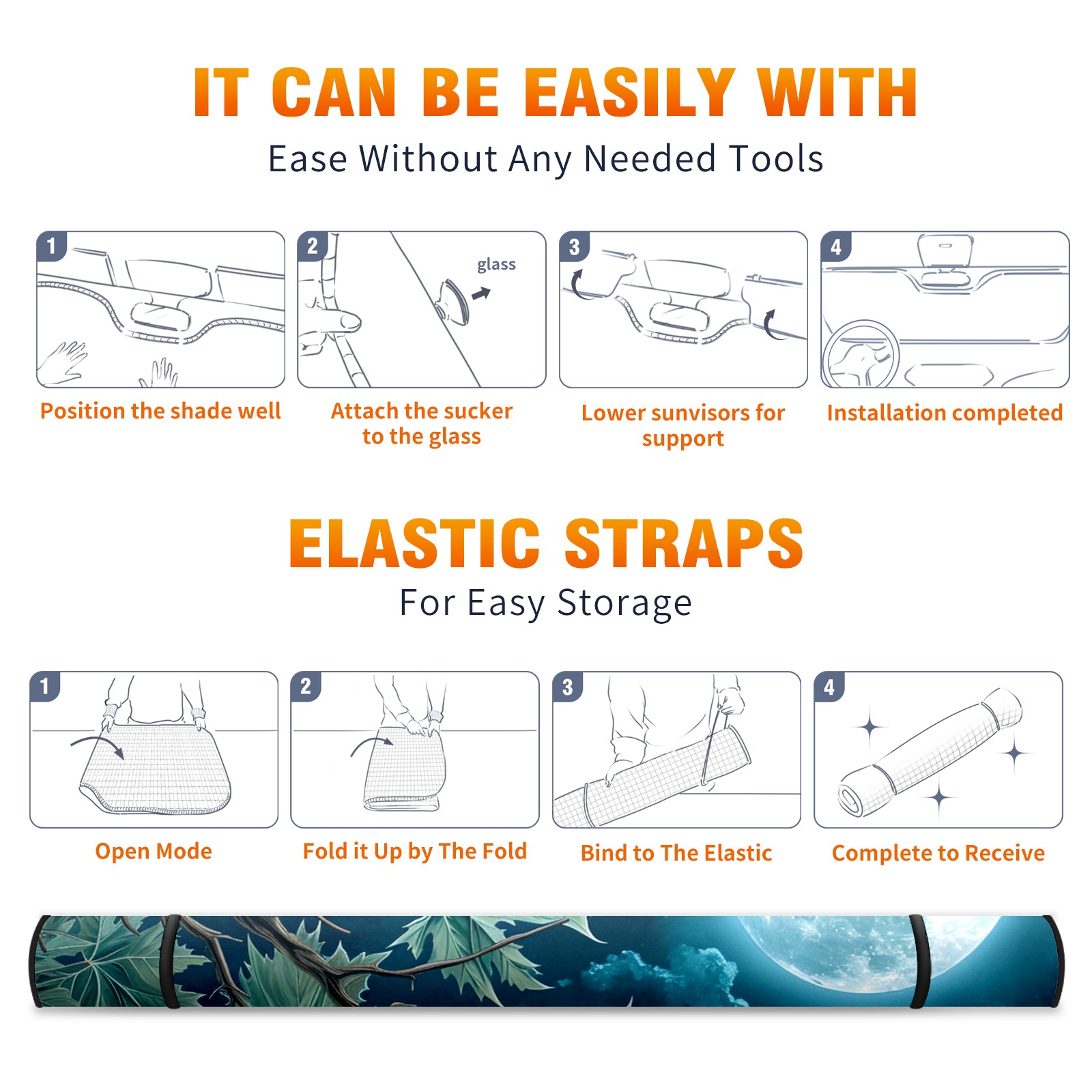 IT CAN BE EASILY WITH
Ease Without Any Needed Tools

1
Position the shade well

2
glass
Attach the sucker to the glass

3
Lower sunvisors for support

4
Installation completed

ELASTIC STRAPS
For Easy Storage

1
Open Mode

2
Fold it Up by The Fold

3
Bind to The Elastic

4
Complete to Receive