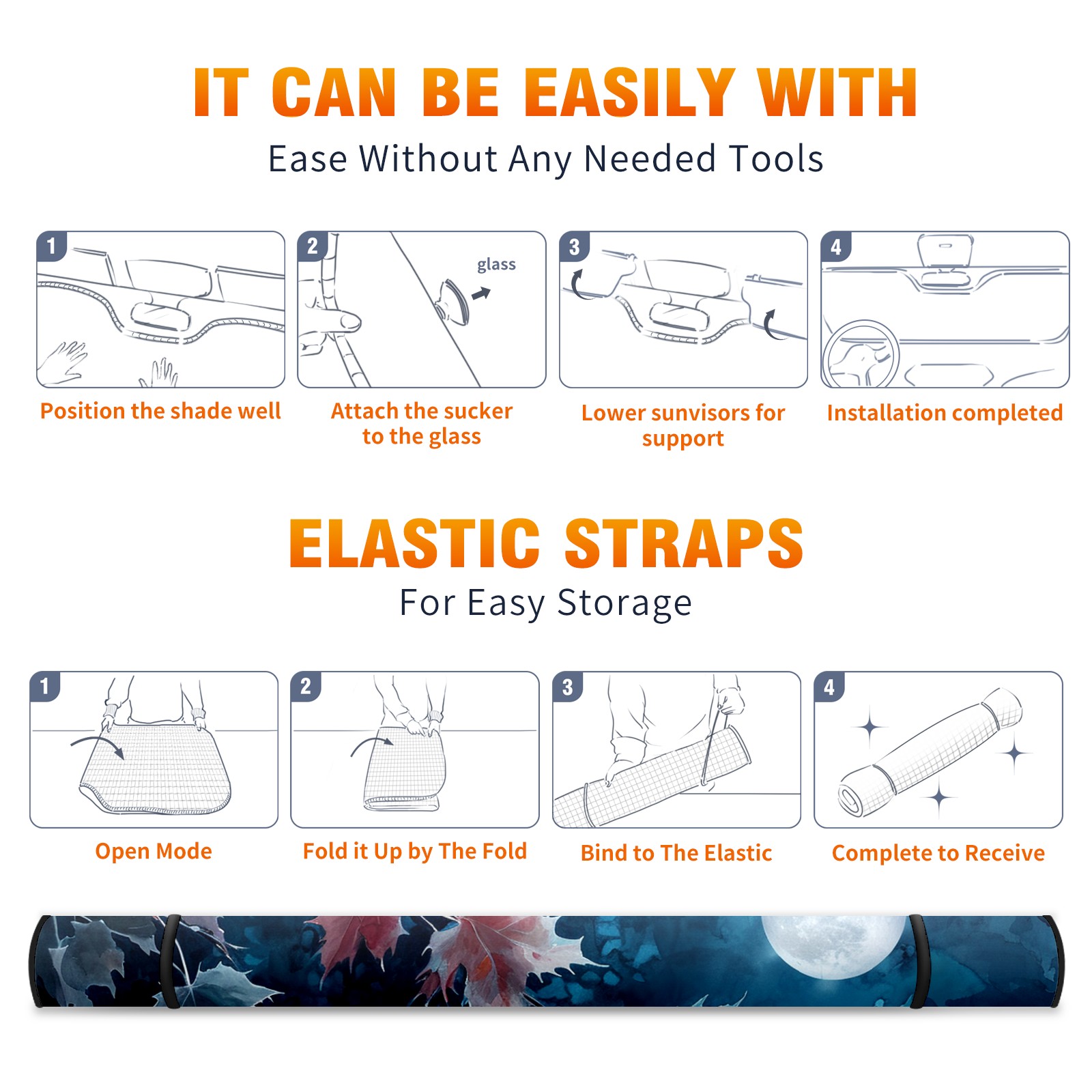 IT CAN BE EASILY WITH
Ease Without Any Needed Tools

1
Position the shade well

2
glass
Attach the sucker to the glass

3
Lower sunvisors for support

4
Installation completed

ELASTIC STRAPS
For Easy Storage

1
Open Mode

2
Fold it Up by The Fold

3
Bind to The Elastic

4
Complete to Receive