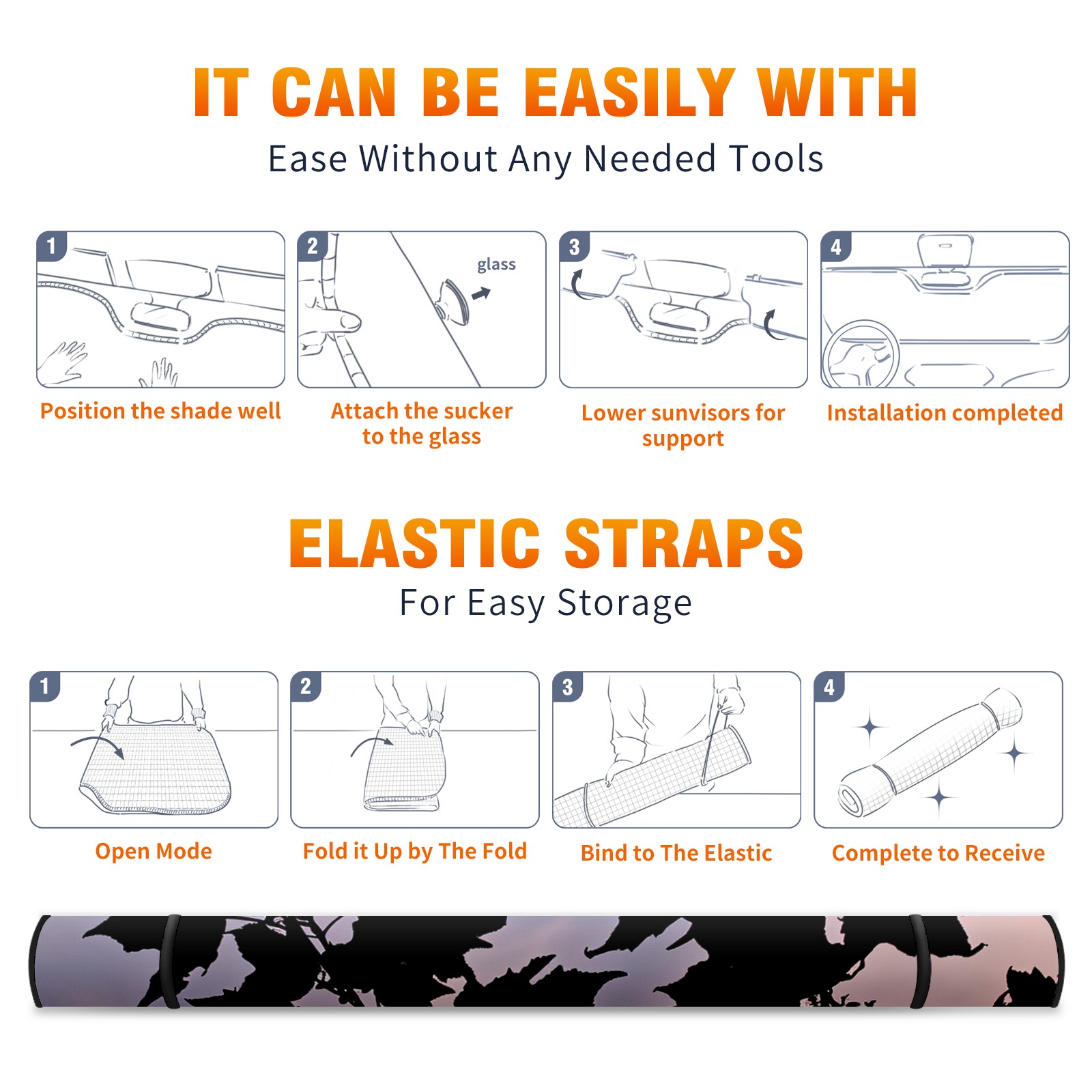 IT CAN BE EASILY WITH
Ease Without Any Needed Tools

1
Position the shade well

2
glass
Attach the sucker to the glass

3
Lower sunvisors for support

4
Installation completed

ELASTIC STRAPS
For Easy Storage

1
Open Mode

2
Fold it Up by The Fold

3
Bind to The Elastic

4
Complete to Receive