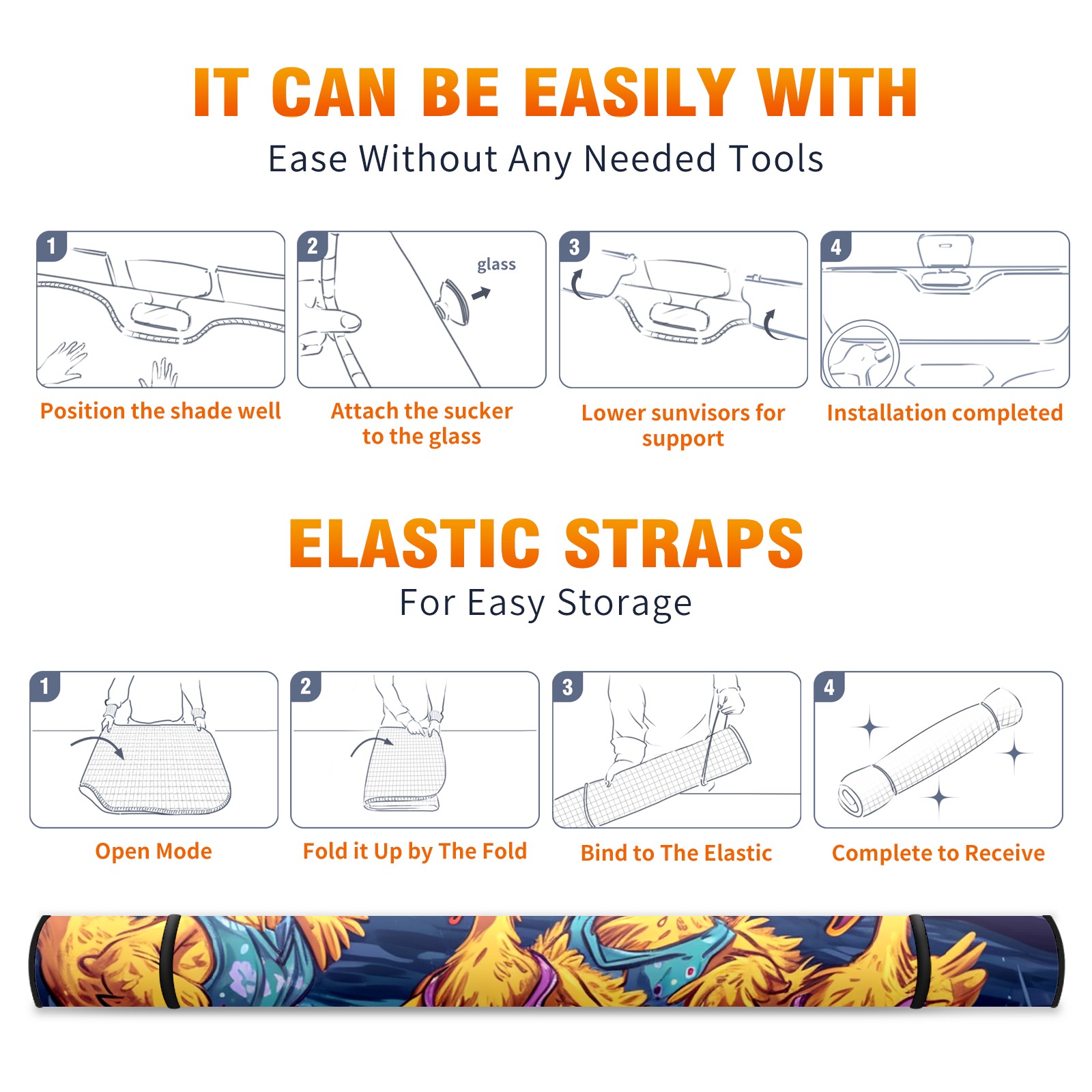 IT CAN BE EASILY WITH

Ease Without Any Needed Tools

1

Position the shade well

2

glass

Attach the sucker to the glass

3

Lower sunvisors for support

4

Installation completed

ELASTIC STRAPS

For Easy Storage

1

Open Mode

2

Fold it Up by The Fold

3

Bind to The Elastic

4

Complete to Receive