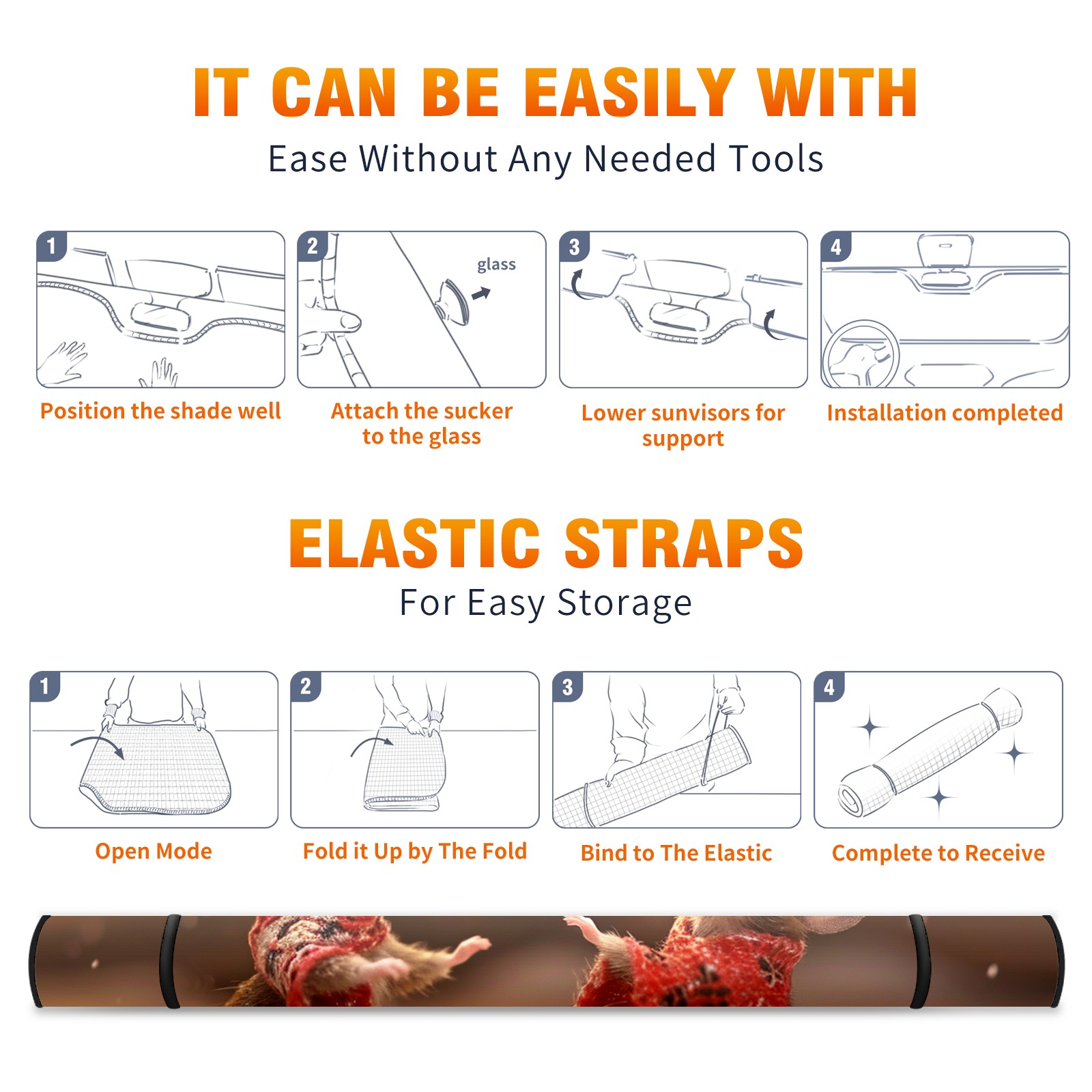 IT CAN BE EASILY WITH
Ease Without Any Needed Tools

1
Position the shade well

2
glass
Attach the sucker to the glass

3
Lower sunvisors for support

4
Installation completed

ELASTIC STRAPS
For Easy Storage

1
Open Mode

2
Fold it Up by The Fold

3
Bind to The Elastic

4
Complete to Receive