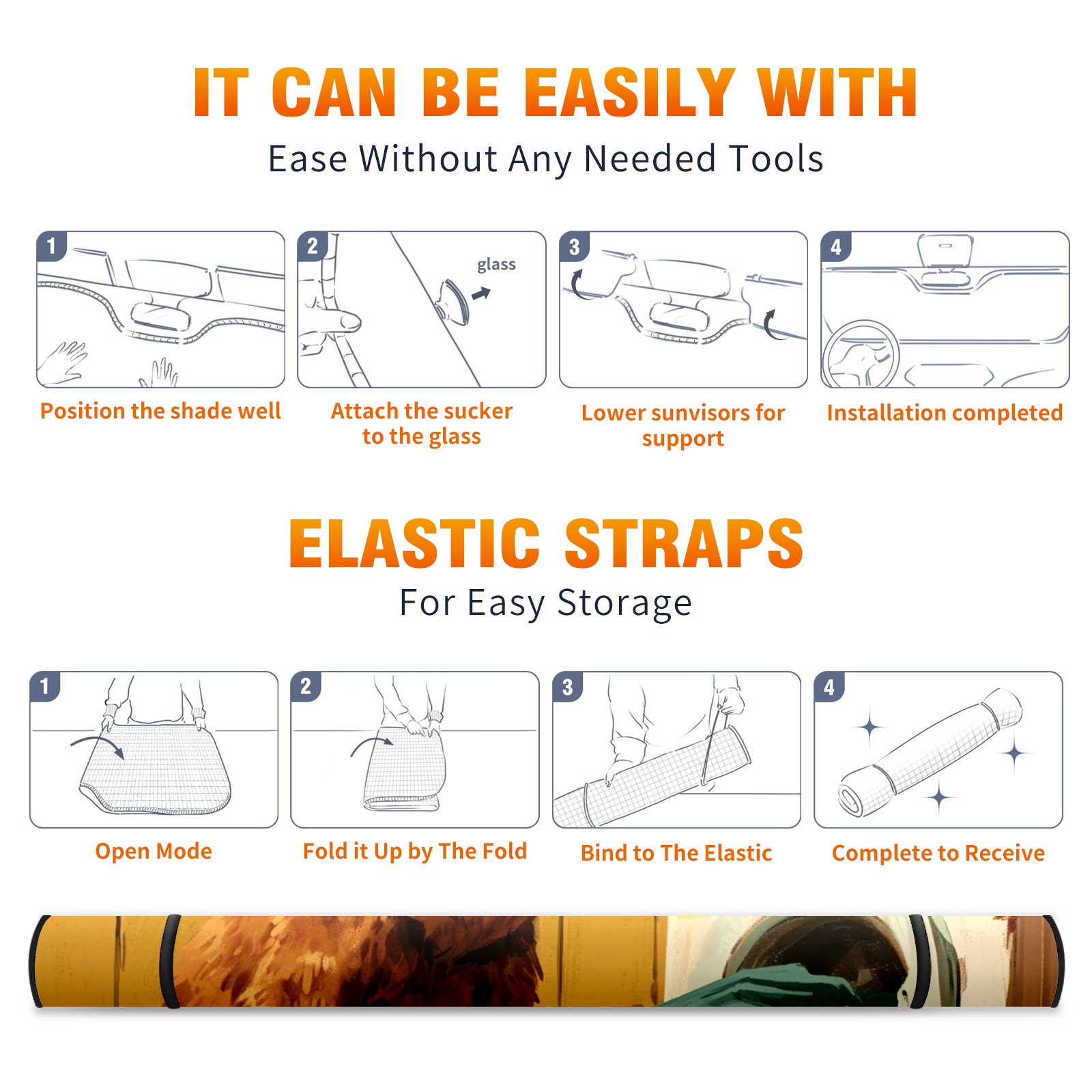 IT CAN BE EASILY WITH

Ease Without Any Needed Tools

1

Position the shade well

2

glass

Attach the sucker to the glass

3

Lower sunvisors for support

4

Installation completed

ELASTIC STRAPS

For Easy Storage

1

Open Mode

2

Fold it Up by The Fold

3

Bind to The Elastic

4

Complete to Receive