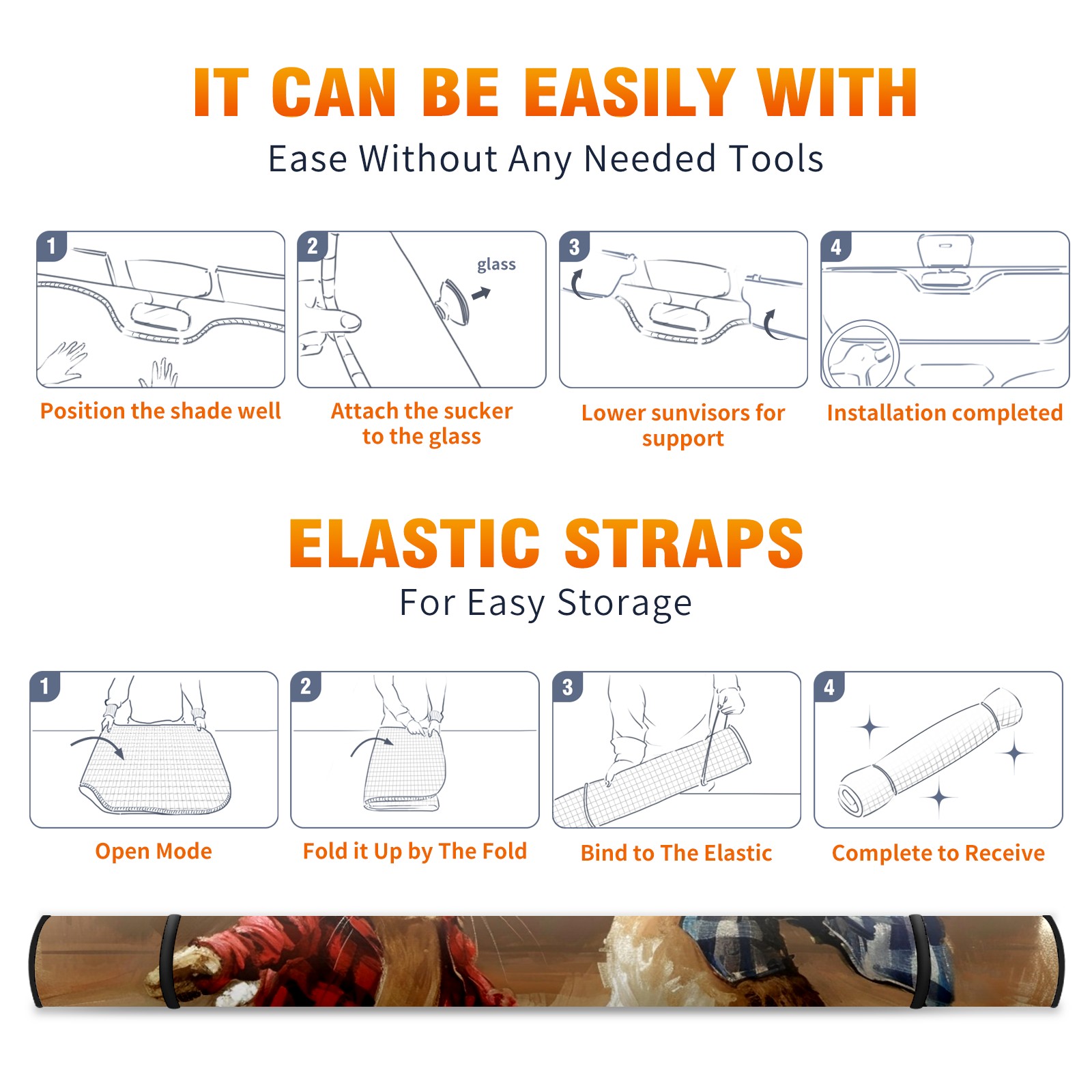 IT CAN BE EASILY WITH
Ease Without Any Needed Tools

1
Position the shade well

2
glass
Attach the sucker to the glass

3
Lower sunvisors for support

4
Installation completed

ELASTIC STRAPS
For Easy Storage

1
Open Mode

2
Fold it Up by The Fold

3
Bind to The Elastic

4
Complete to Receive