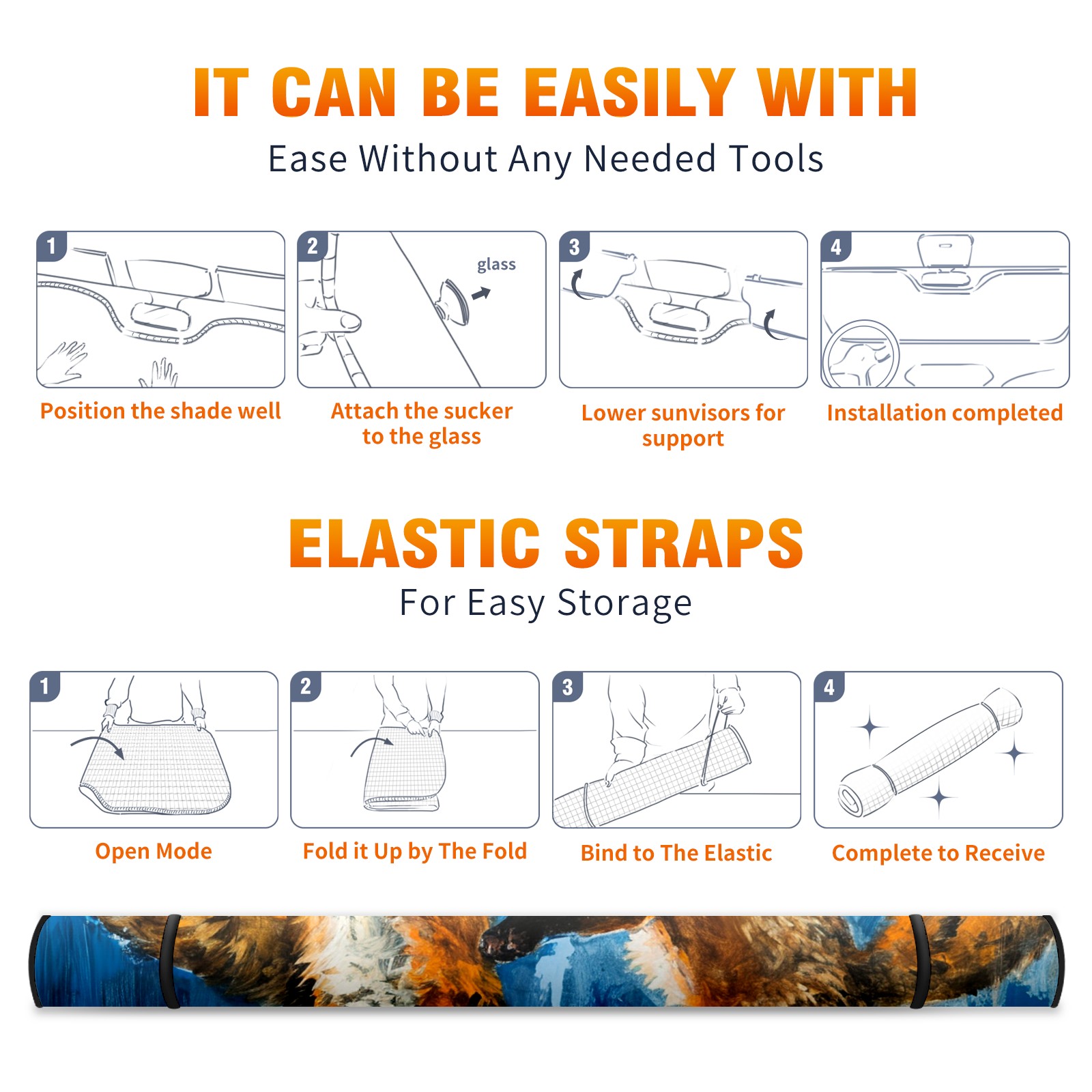 IT CAN BE EASILY WITH

Ease Without Any Needed Tools

1

Position the shade well

2

glass

Attach the sucker to the glass

3

Lower sunvisors for support

4

Installation completed

ELASTIC STRAPS

For Easy Storage

1

Open Mode

2

Fold it Up by The Fold

3

Bind to The Elastic

4

Complete to Receive