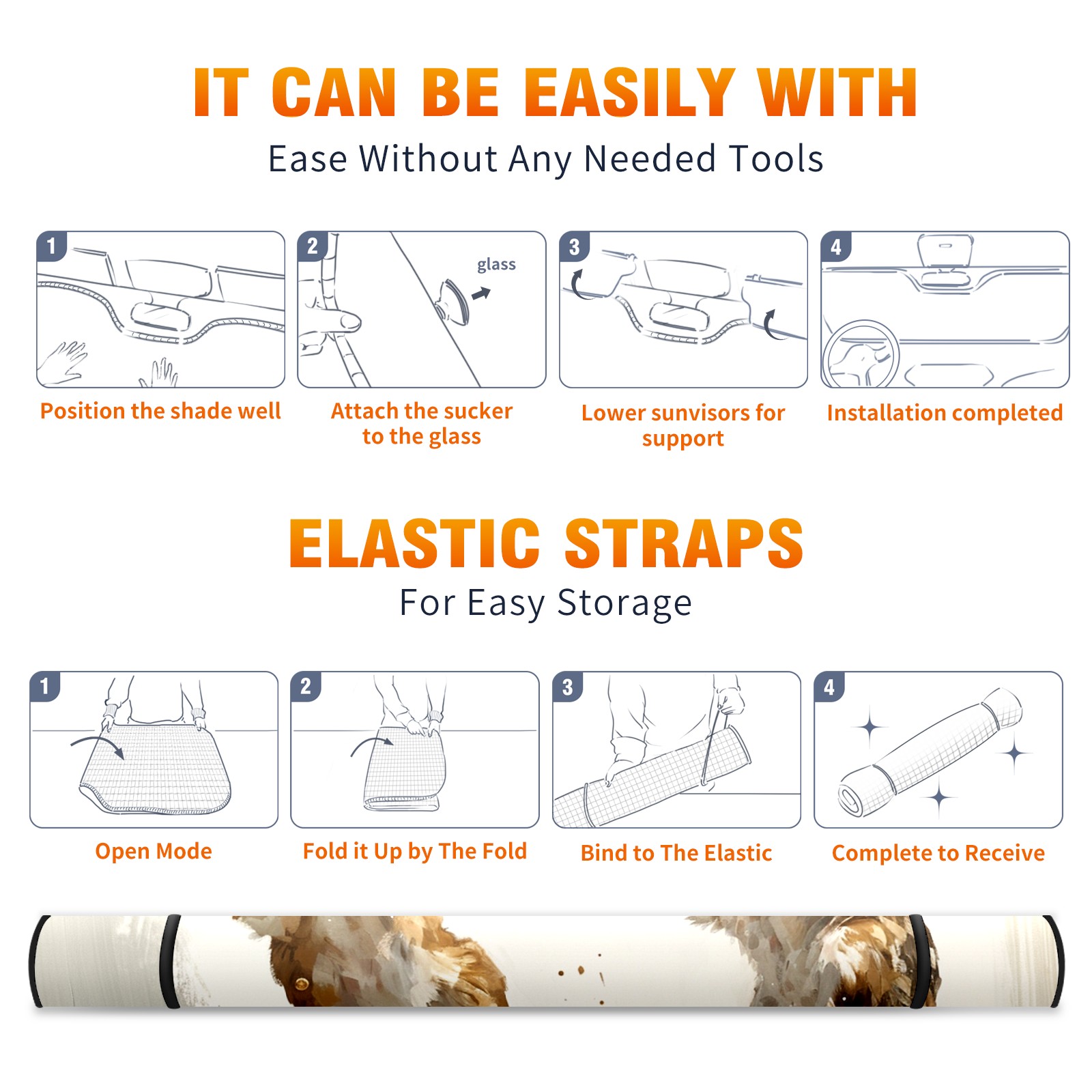 IT CAN BE EASILY WITH

Ease Without Any Needed Tools

1

Position the shade well

2

glass

Attach the sucker to the glass

3

Lower sunvisors for support

4

Installation completed

ELASTIC STRAPS

For Easy Storage

1

Open Mode

2

Fold it Up by The Fold

3

Bind to The Elastic

4

Complete to Receive