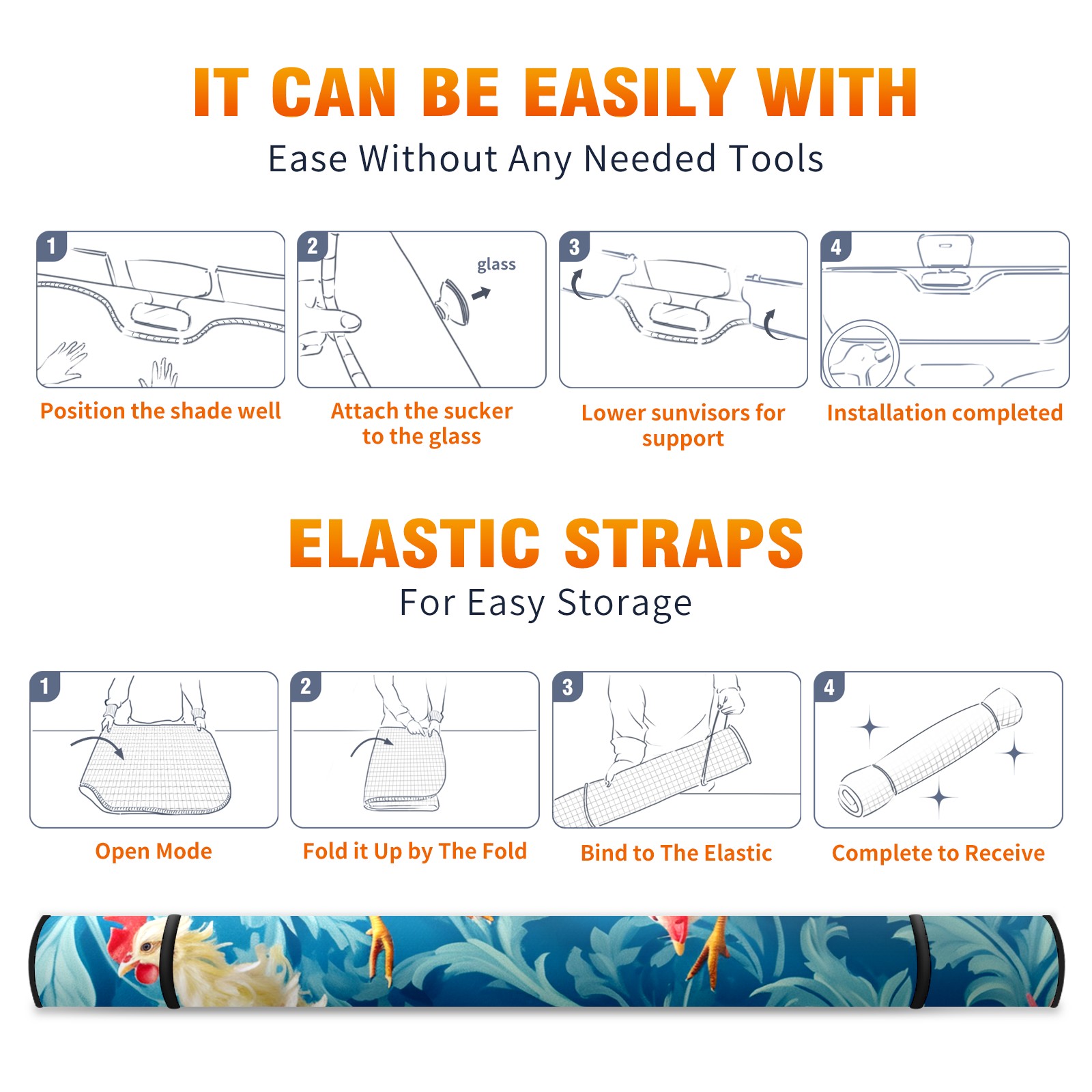 IT CAN BE EASILY WITH

Ease Without Any Needed Tools

1

Position the shade well

2

glass

Attach the sucker to the glass

3

Lower sunvisors for support

4

Installation completed

ELASTIC STRAPS

For Easy Storage

1

Open Mode

2

Fold it Up by The Fold

3

Bind to The Elastic

4

Complete to Receive