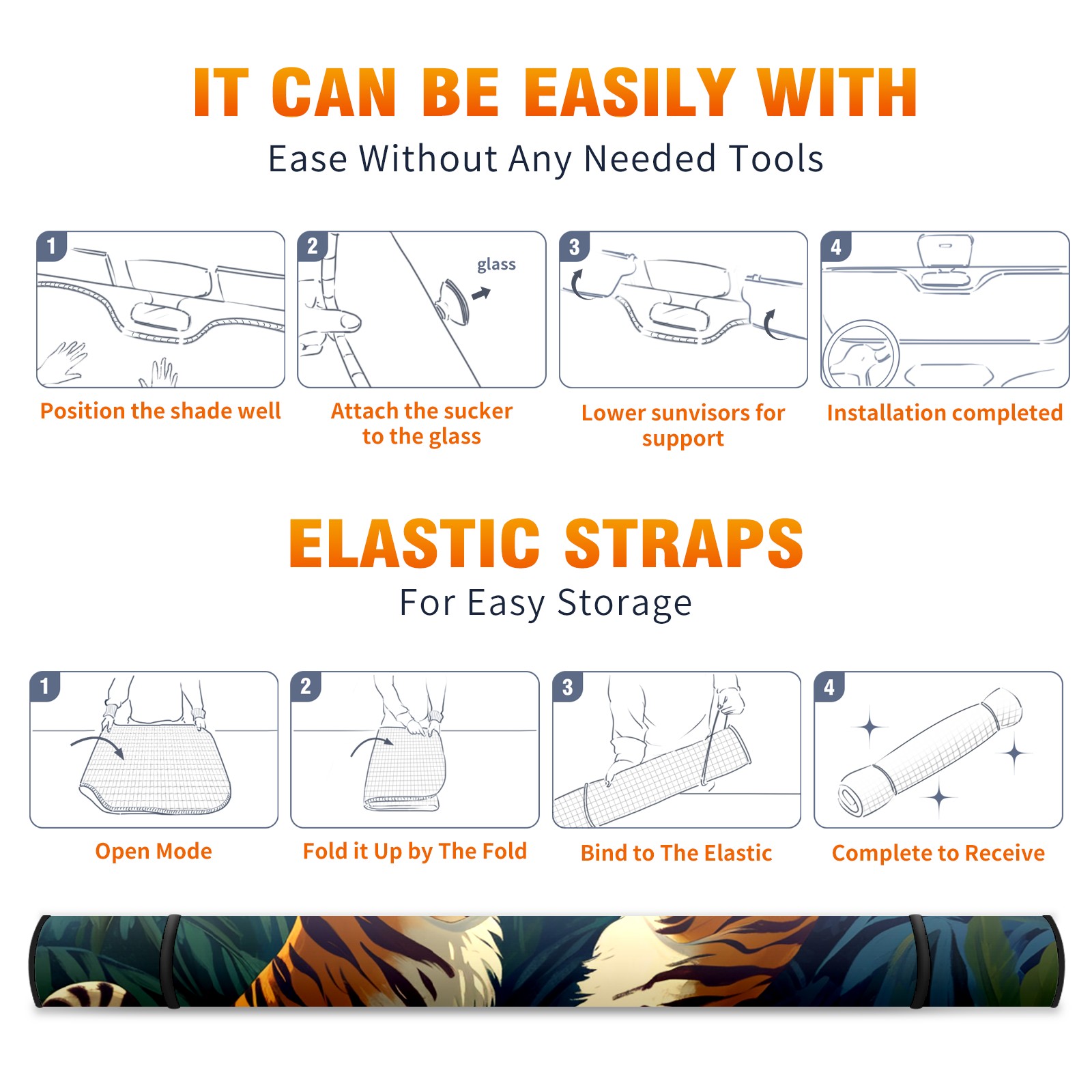 IT CAN BE EASILY WITH
Ease Without Any Needed Tools

1
Position the shade well

2
glass
Attach the sucker to the glass

3
Lower sunvisors for support

4
Installation completed

ELASTIC STRAPS
For Easy Storage

1
Open Mode

2
Fold it Up by The Fold

3
Bind to The Elastic

4
Complete to Receive