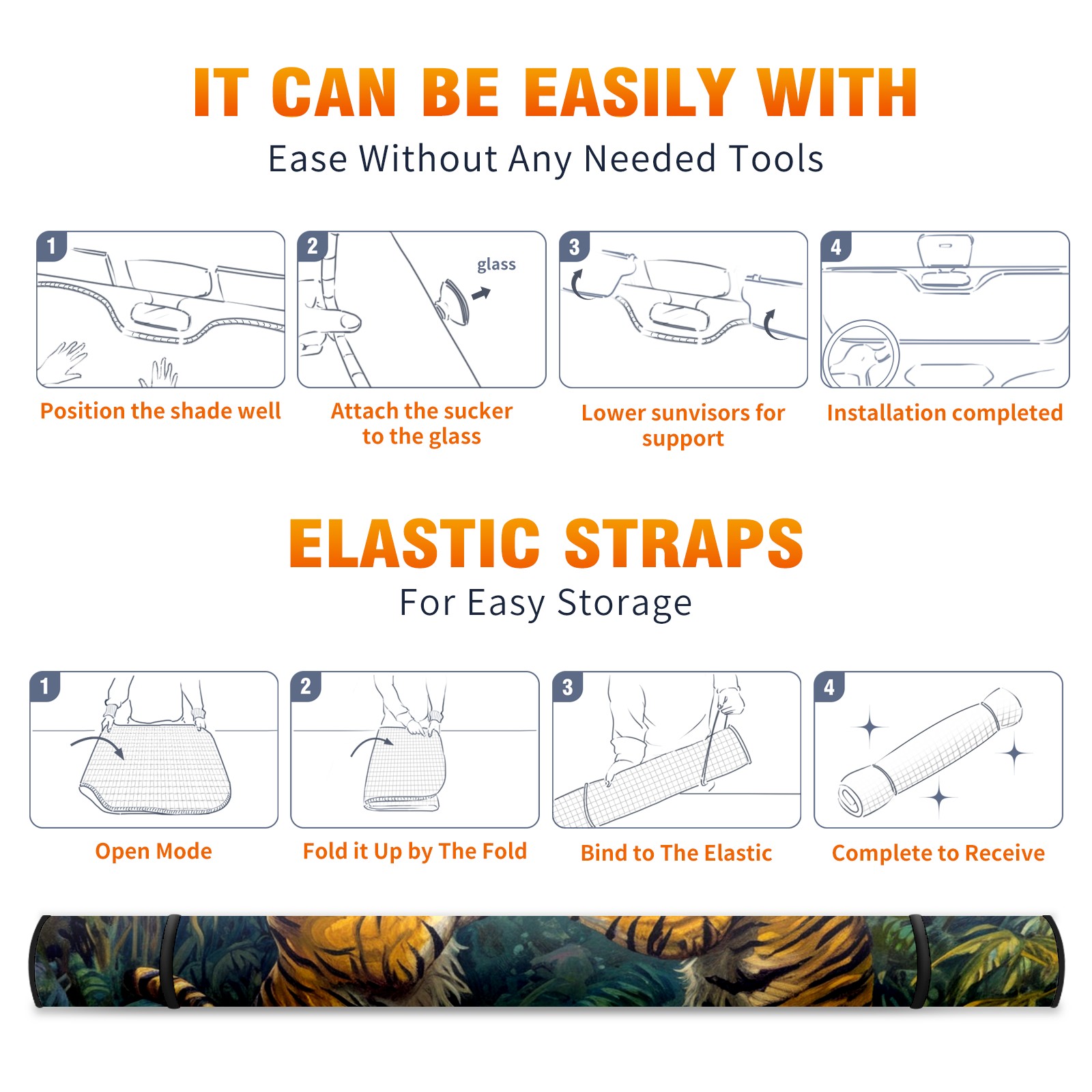 IT CAN BE EASILY WITH

Ease Without Any Needed Tools

1

Position the shade well

2

glass

Attach the sucker to the glass

3

Lower sunvisors for support

4

Installation completed

ELASTIC STRAPS

For Easy Storage

1

Open Mode

2

Fold it Up by The Fold

3

Bind to The Elastic

4

Complete to Receive