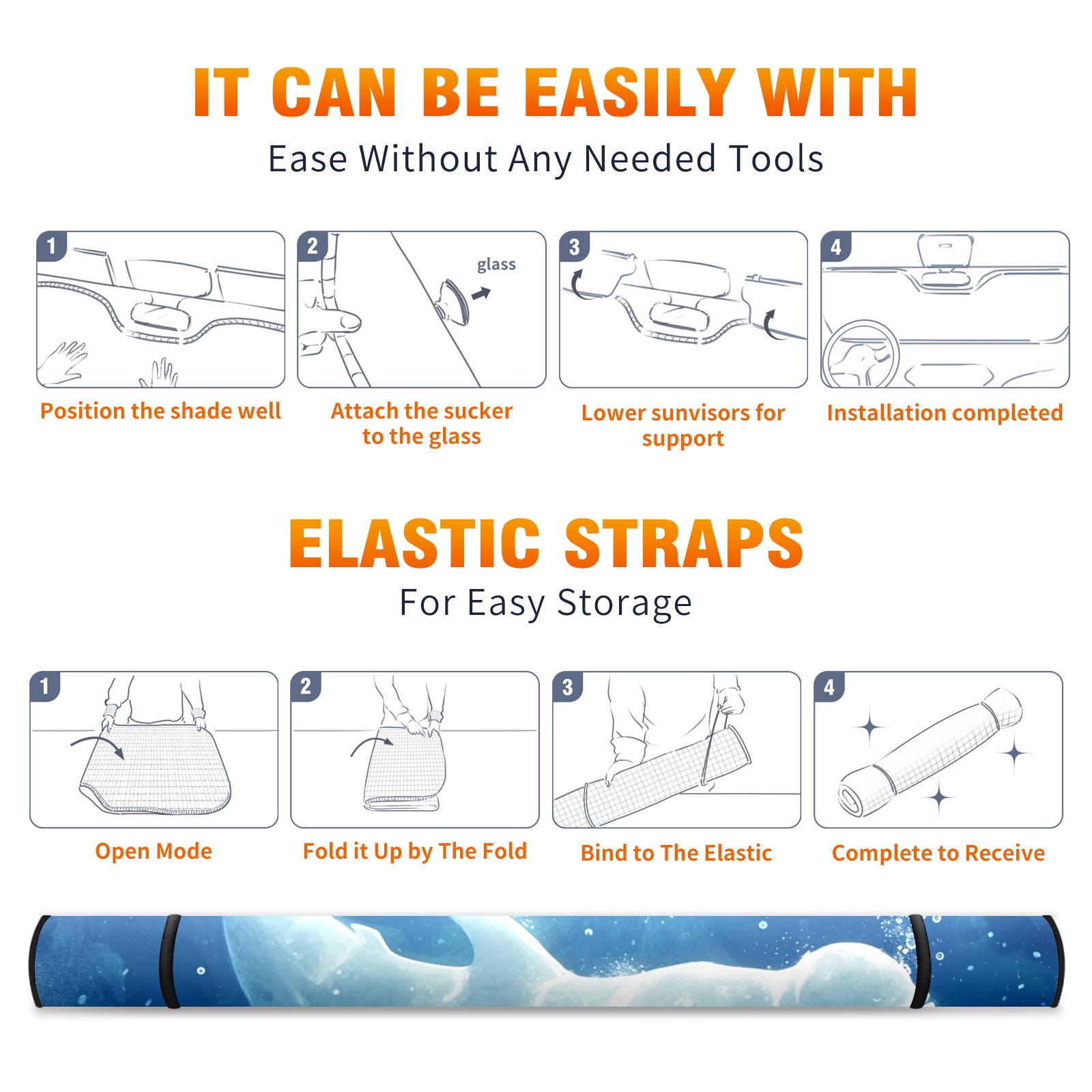 IT CAN BE EASILY WITH

Ease Without Any Needed Tools

1

Position the shade well

2

glass

Attach the sucker to the glass

3

Lower sunvisors for support

4

Installation completed

ELASTIC STRAPS

For Easy Storage

1

Open Mode

2

Fold it Up by The Fold

3

Bind to The Elastic

4

Complete to Receive