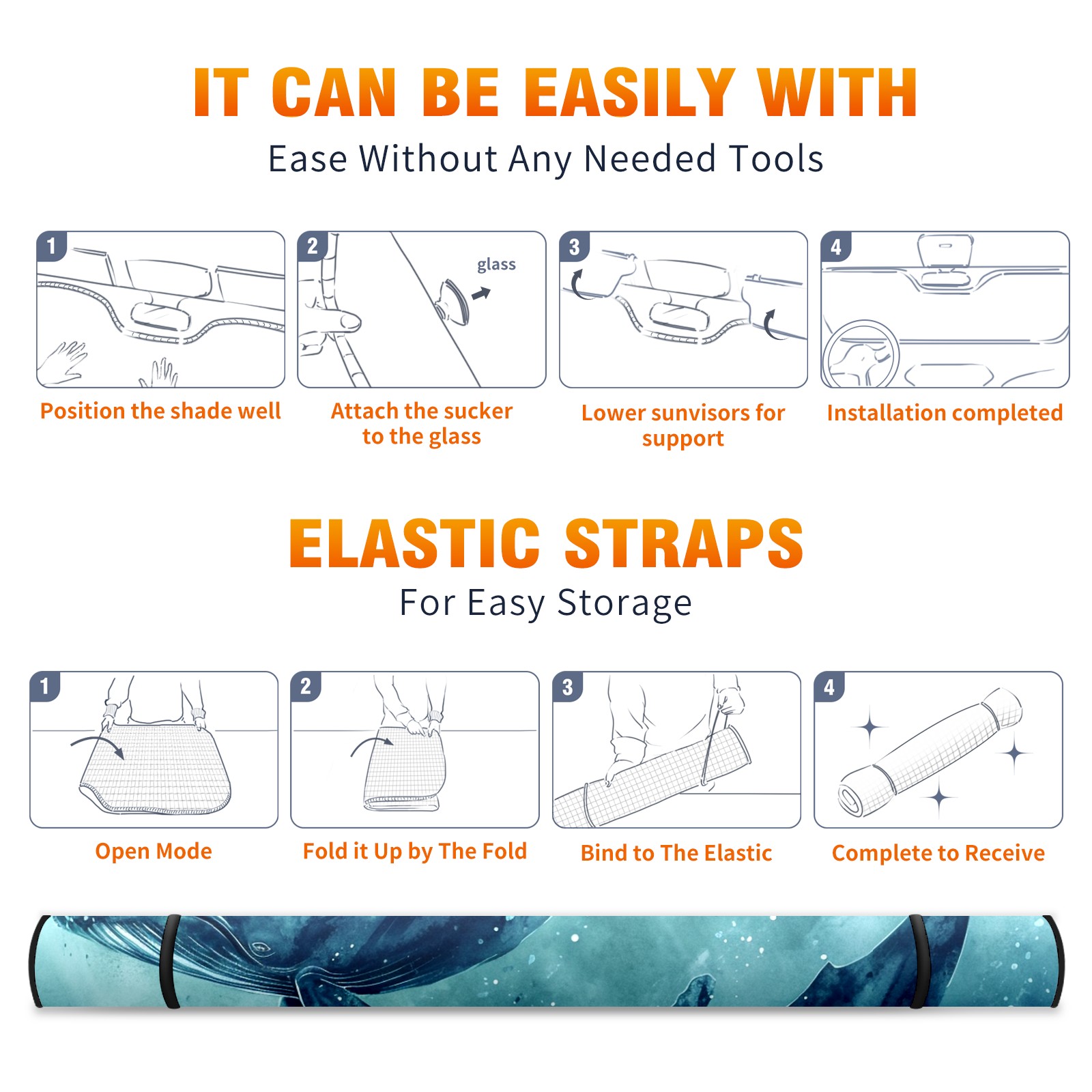 IT CAN BE EASILY WITH

Ease Without Any Needed Tools

1

Position the shade well

2

glass

Attach the sucker to the glass

3

Lower sunvisors for support

4

Installation completed

ELASTIC STRAPS

For Easy Storage

1

Open Mode

2

Fold it Up by The Fold

3

Bind to The Elastic

4

Complete to Receive