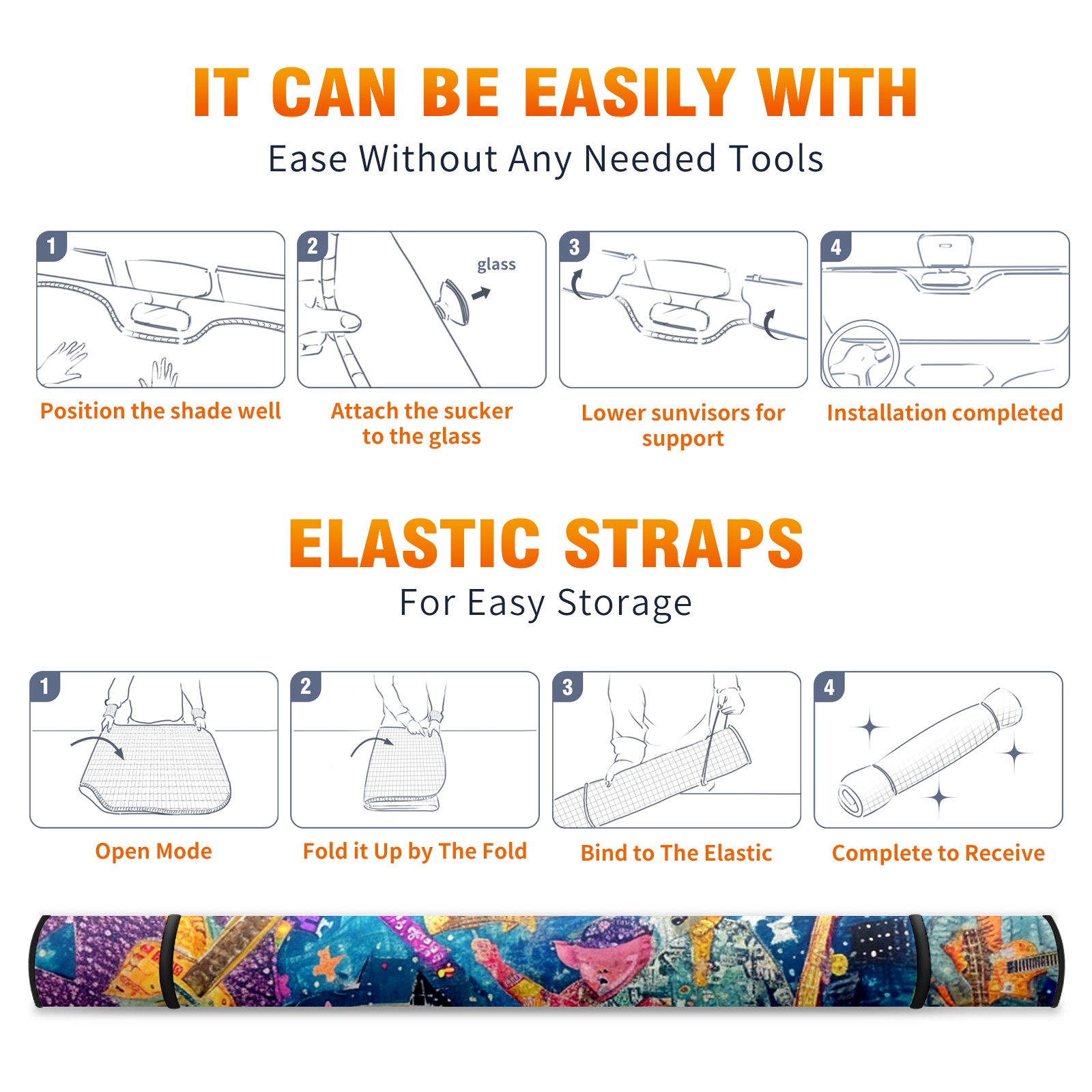 IT CAN BE EASILY WITH

Ease Without Any Needed Tools

1
Position the shade well

2
glass
Attach the sucker to the glass

3
Lower sunvisors for support

4
Installation completed

ELASTIC STRAPS

For Easy Storage

1
Open Mode

2
Fold it Up by The Fold

3
Bind to The Elastic

4
Complete to Receive