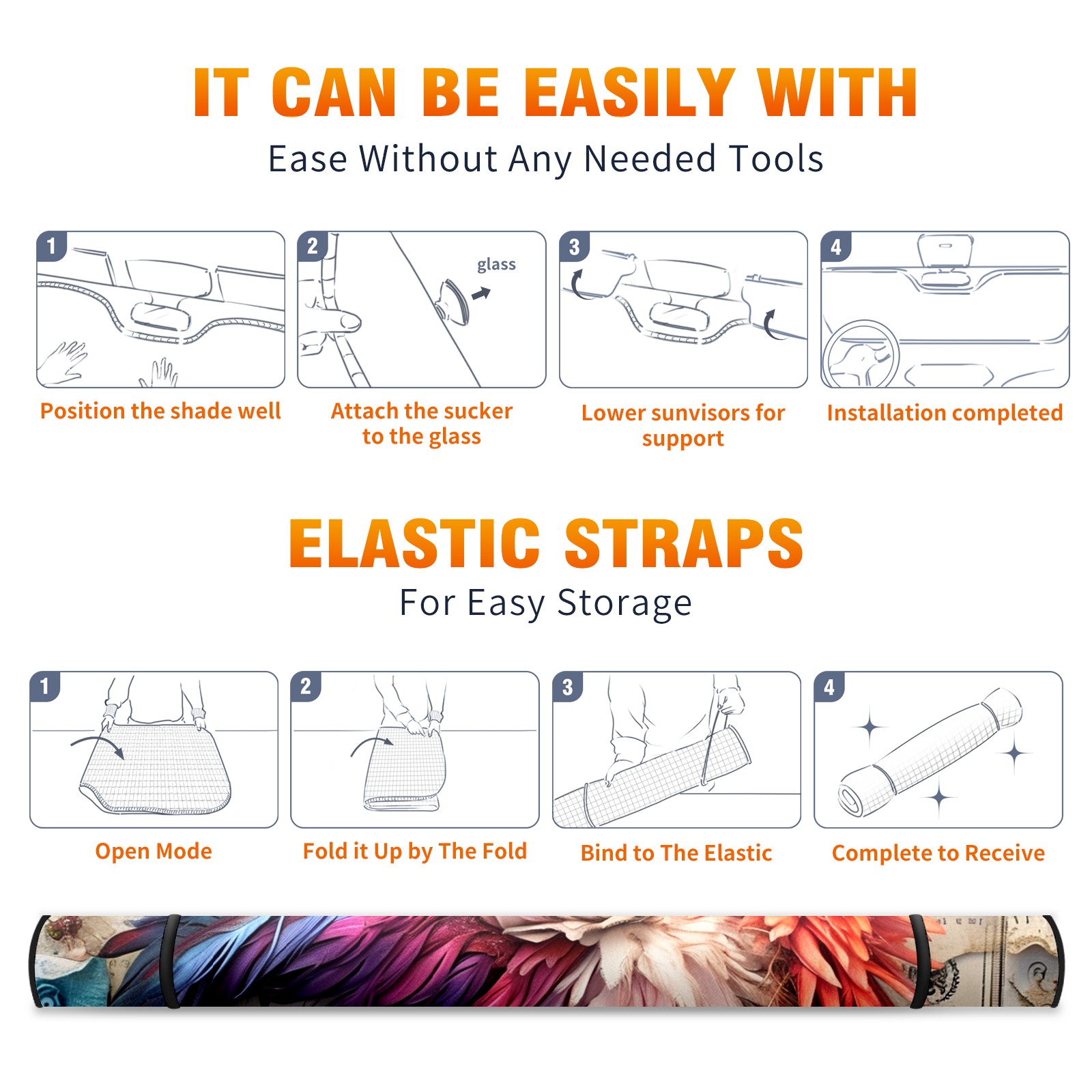 IT CAN BE EASILY WITH
Ease Without Any Needed Tools

1
Position the shade well

2
glass
Attach the sucker to the glass

3
Lower sunvisors for support

4
Installation completed

ELASTIC STRAPS
For Easy Storage

1
Open Mode

2
Fold it Up by The Fold

3
Bind to The Elastic

4
Complete to Receive