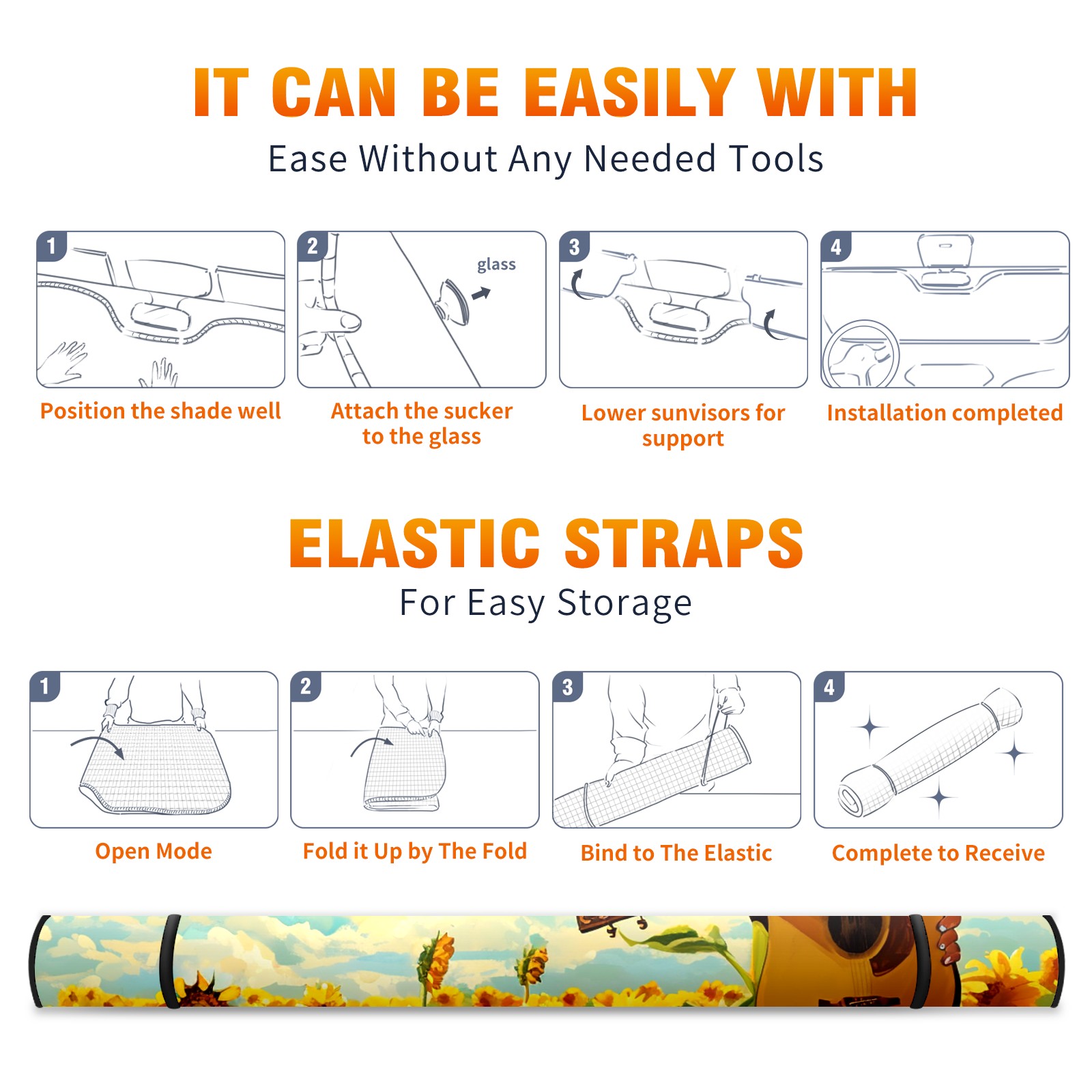 IT CAN BE EASILY WITH
Ease Without Any Needed Tools

1
Position the shade well

2
glass
Attach the sucker to the glass

3
Lower sunvisors for support

4
Installation completed

ELASTIC STRAPS
For Easy Storage

1
Open Mode

2
Fold it Up by The Fold

3
Bind to The Elastic

4
Complete to Receive