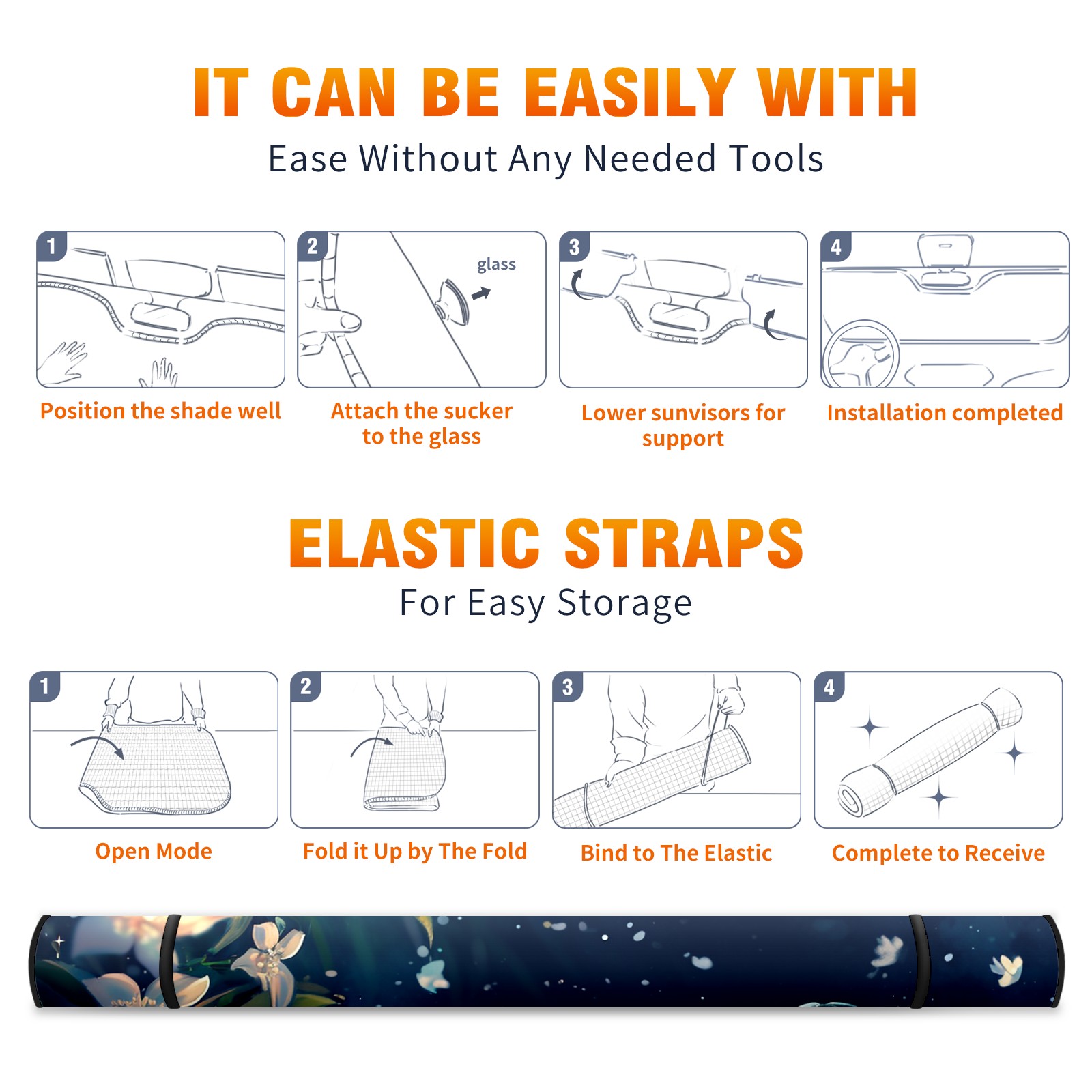 IT CAN BE EASILY WITH

Ease Without Any Needed Tools

1

Position the shade well

2

glass

Attach the sucker to the glass

3

Lower sunvisors for support

4

Installation completed

ELASTIC STRAPS

For Easy Storage

1

Open Mode

2

Fold it Up by The Fold

3

Bind to The Elastic

4

Complete to Receive