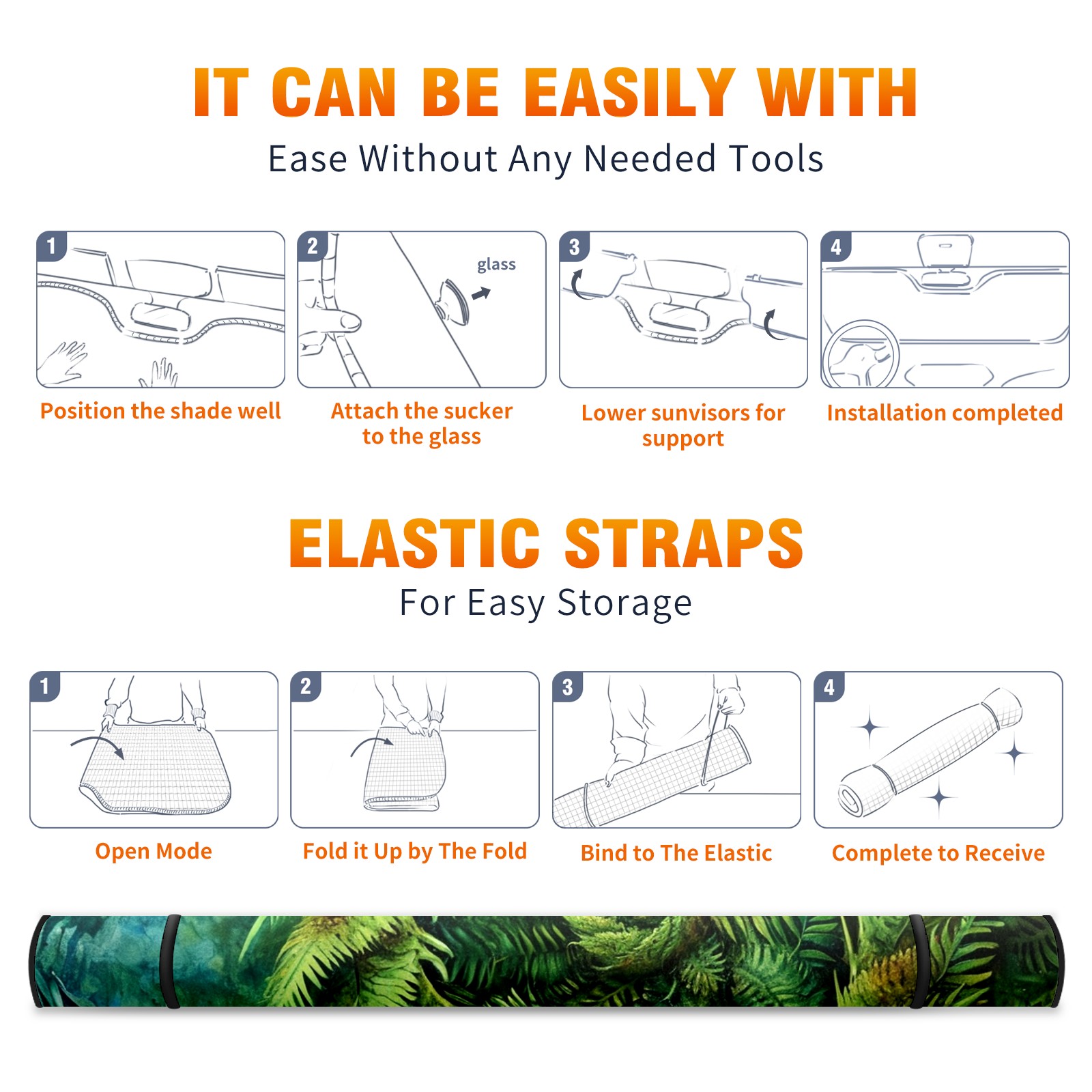 IT CAN BE EASILY WITH

Ease Without Any Needed Tools

1

Position the shade well

2

glass

Attach the sucker to the glass

3

Lower sunvisors for support

4

Installation completed

ELASTIC STRAPS

For Easy Storage

1

Open Mode

2

Fold it Up by The Fold

3

Bind to The Elastic

4

Complete to Receive