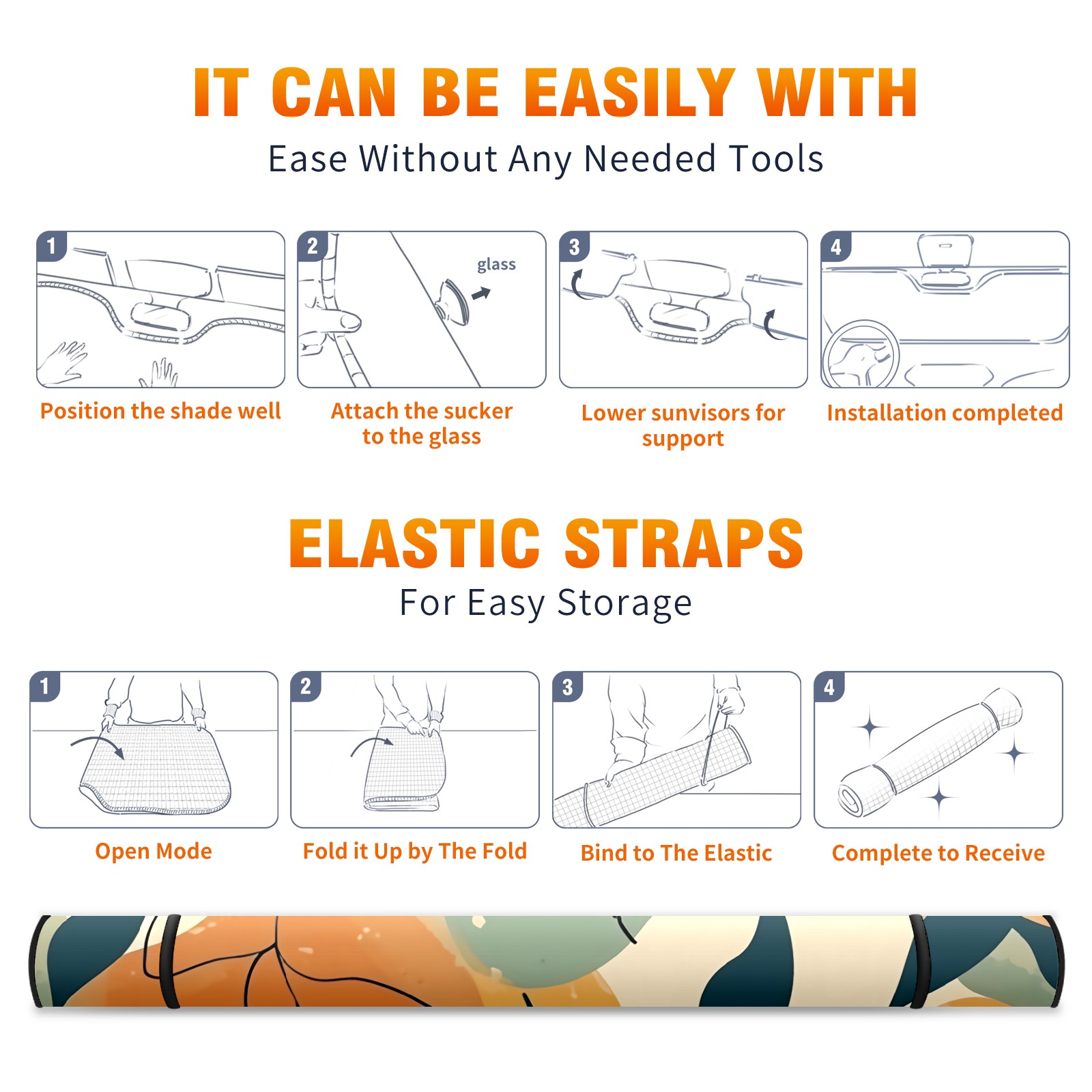 IT CAN BE EASILY WITH

Ease Without Any Needed Tools

1

Position the shade well

2

glass

Attach the sucker to the glass

3

Lower sunvisors for support

4

Installation completed

ELASTIC STRAPS

For Easy Storage

1

Open Mode

2

Fold it Up by The Fold

3

Bind to The Elastic

4

Complete to Receive