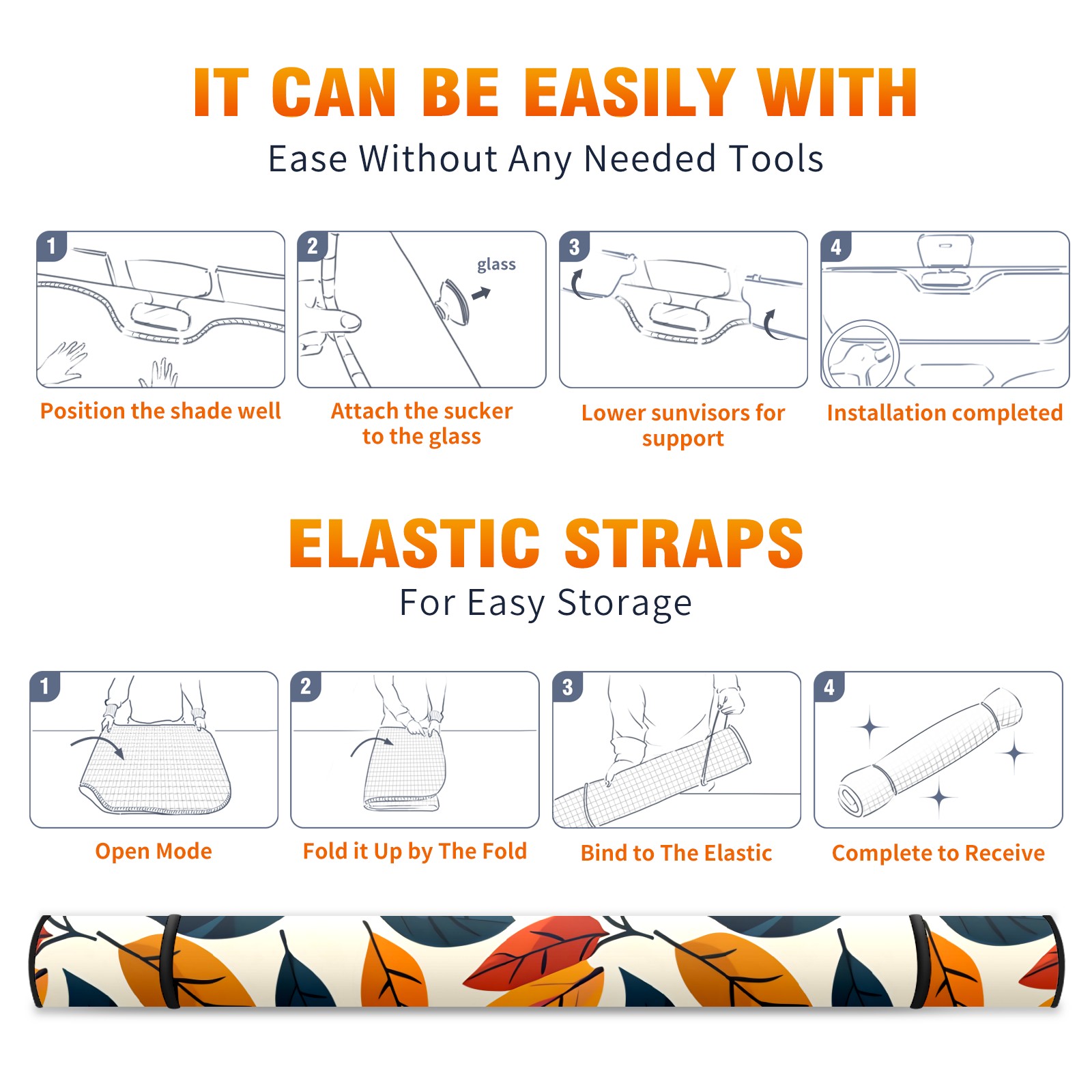 IT CAN BE EASILY WITH
Ease Without Any Needed Tools

1
Position the shade well

2
glass
Attach the sucker to the glass

3
Lower sunvisors for support

4
Installation completed

ELASTIC STRAPS
For Easy Storage

1
Open Mode

2
Fold it Up by The Fold

3
Bind to The Elastic

4
Complete to Receive