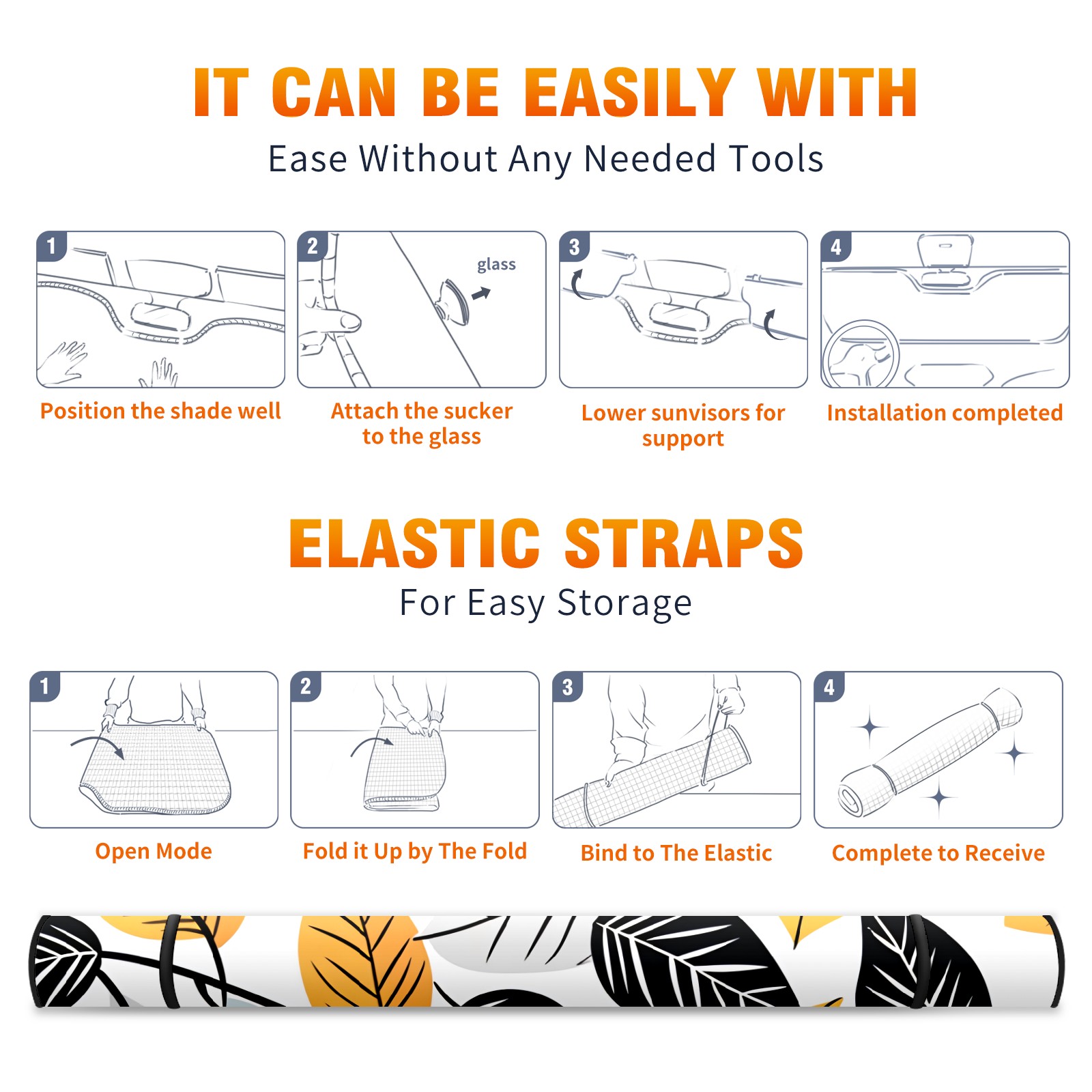 IT CAN BE EASILY WITH

Ease Without Any Needed Tools

1

Position the shade well

2

glass

Attach the sucker to the glass

3

Lower sunvisors for support

4

Installation completed

ELASTIC STRAPS

For Easy Storage

1

Open Mode

2

Fold it Up by The Fold

3

Bind to The Elastic

4

Complete to Receive