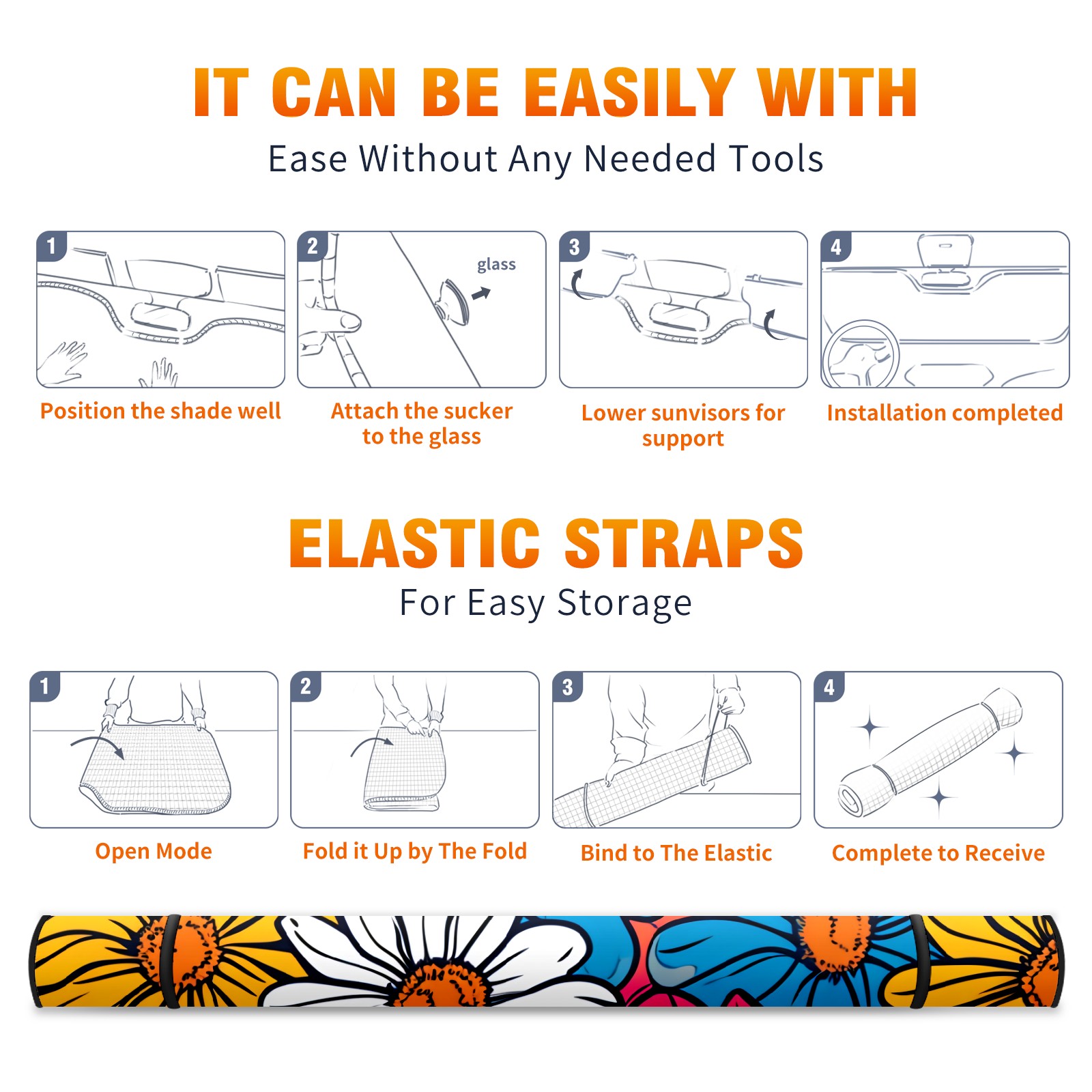 IT CAN BE EASILY WITH
Ease Without Any Needed Tools

1
Position the shade well

2
glass
Attach the sucker to the glass

3
Lower sunvisors for support

4
Installation completed

ELASTIC STRAPS
For Easy Storage

1
Open Mode

2
Fold it Up by The Fold

3
Bind to The Elastic

4
Complete to Receive