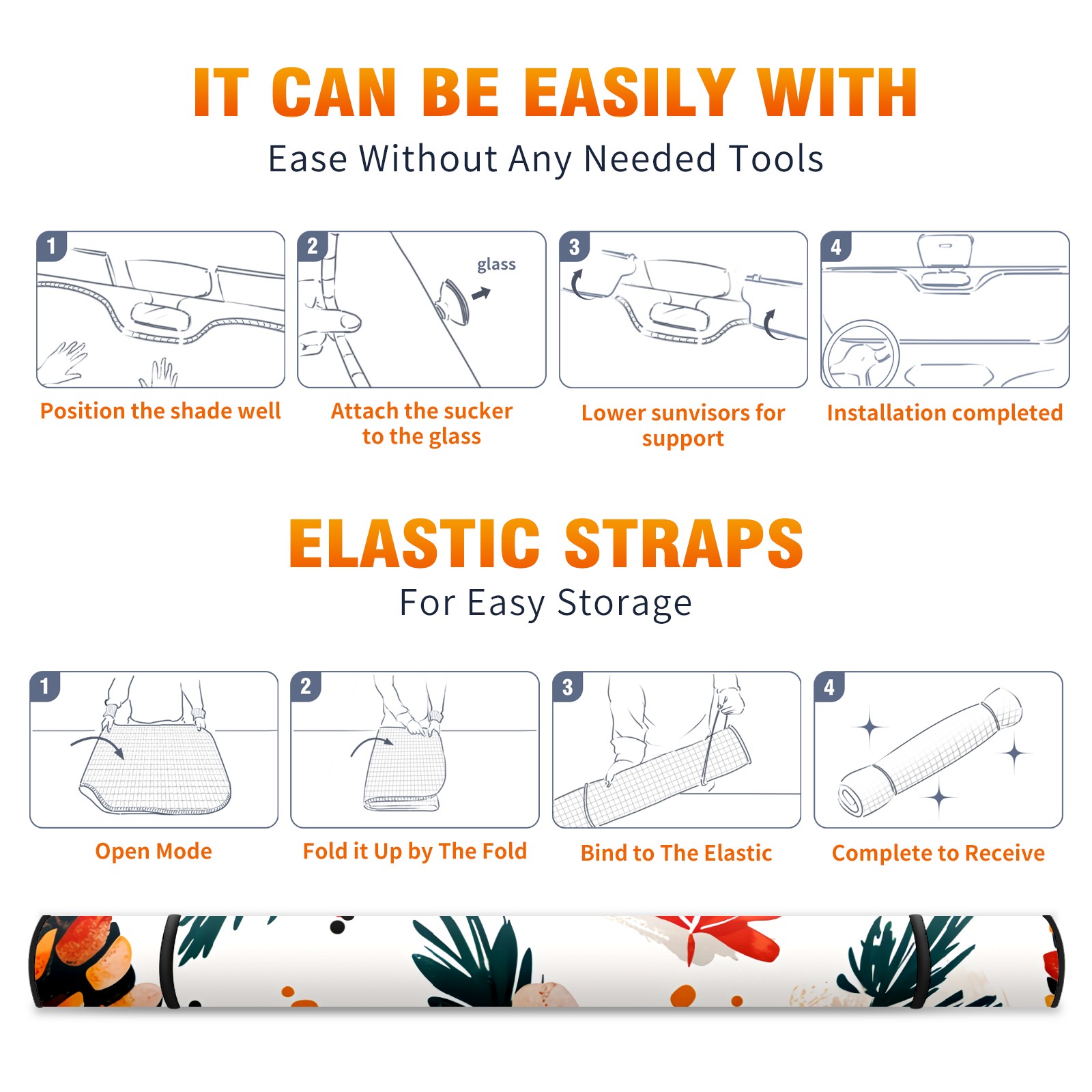 IT CAN BE EASILY WITH
Ease Without Any Needed Tools

1
Position the shade well

2
glass
Attach the sucker to the glass

3
Lower sunvisors for support

4
Installation completed

ELASTIC STRAPS
For Easy Storage

1
Open Mode

2
Fold it Up by The Fold

3
Bind to The Elastic

4
Complete to Receive