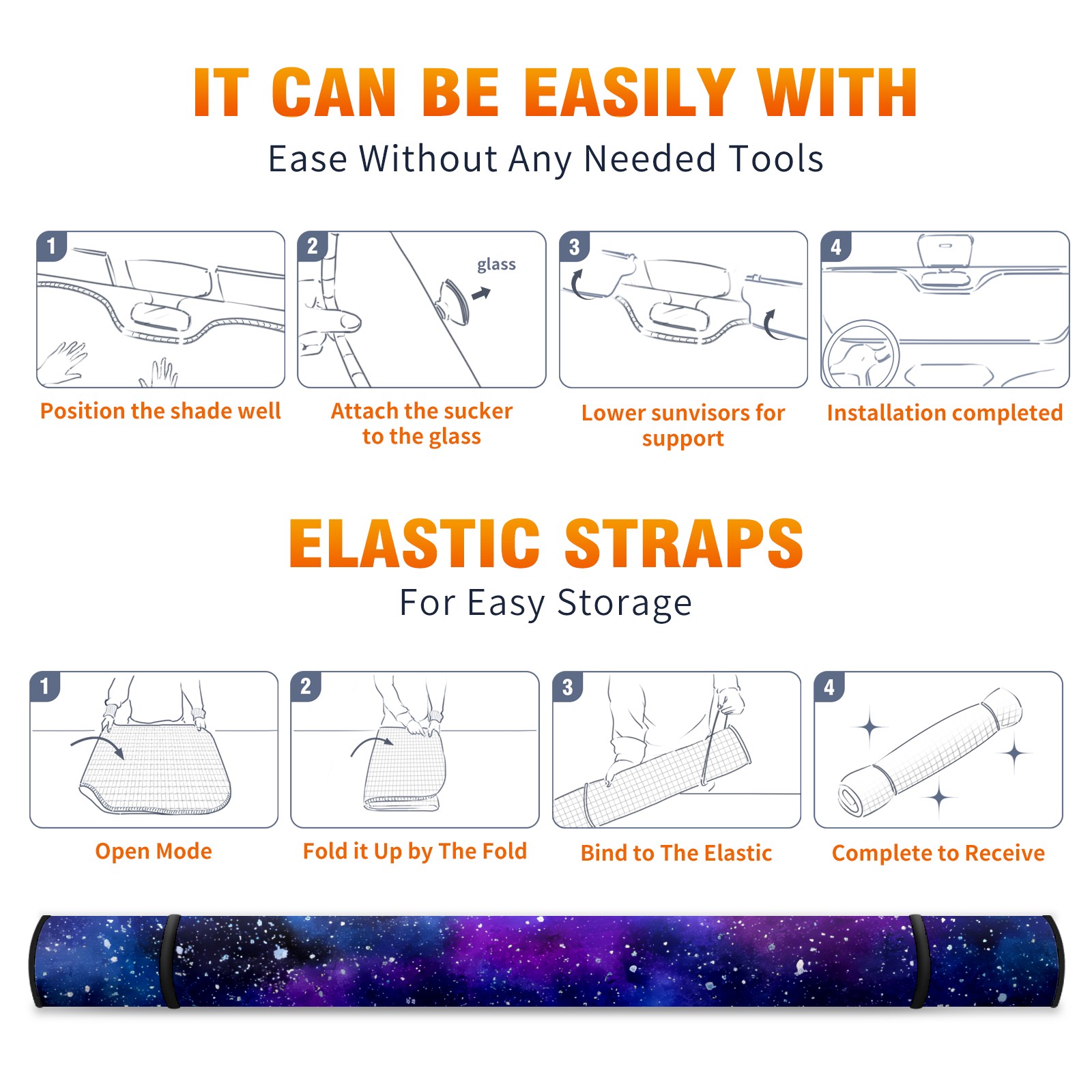 IT CAN BE EASILY WITH
Ease Without Any Needed Tools

1
Position the shade well

2
glass
Attach the sucker to the glass

3
Lower sunvisors for support

4
Installation completed

ELASTIC STRAPS
For Easy Storage

1
Open Mode

2
Fold it Up by The Fold

3
Bind to The Elastic

4
Complete to Receive