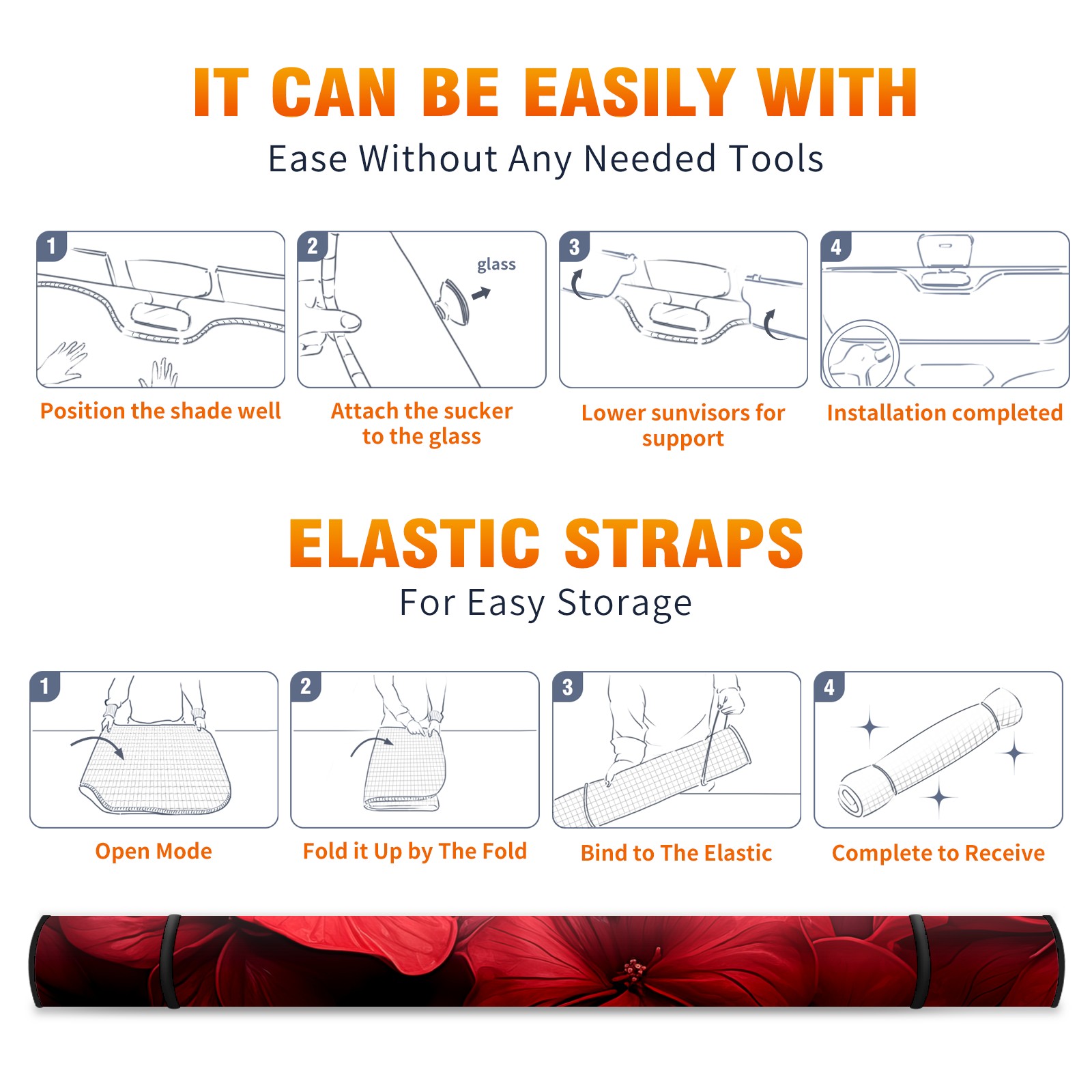 IT CAN BE EASILY WITH
Ease Without Any Needed Tools

1
Position the shade well

2
glass
Attach the sucker to the glass

3
Lower sunvisors for support

4
Installation completed

ELASTIC STRAPS
For Easy Storage

1
Open Mode

2
Fold it Up by The Fold

3
Bind to The Elastic

4
Complete to Receive