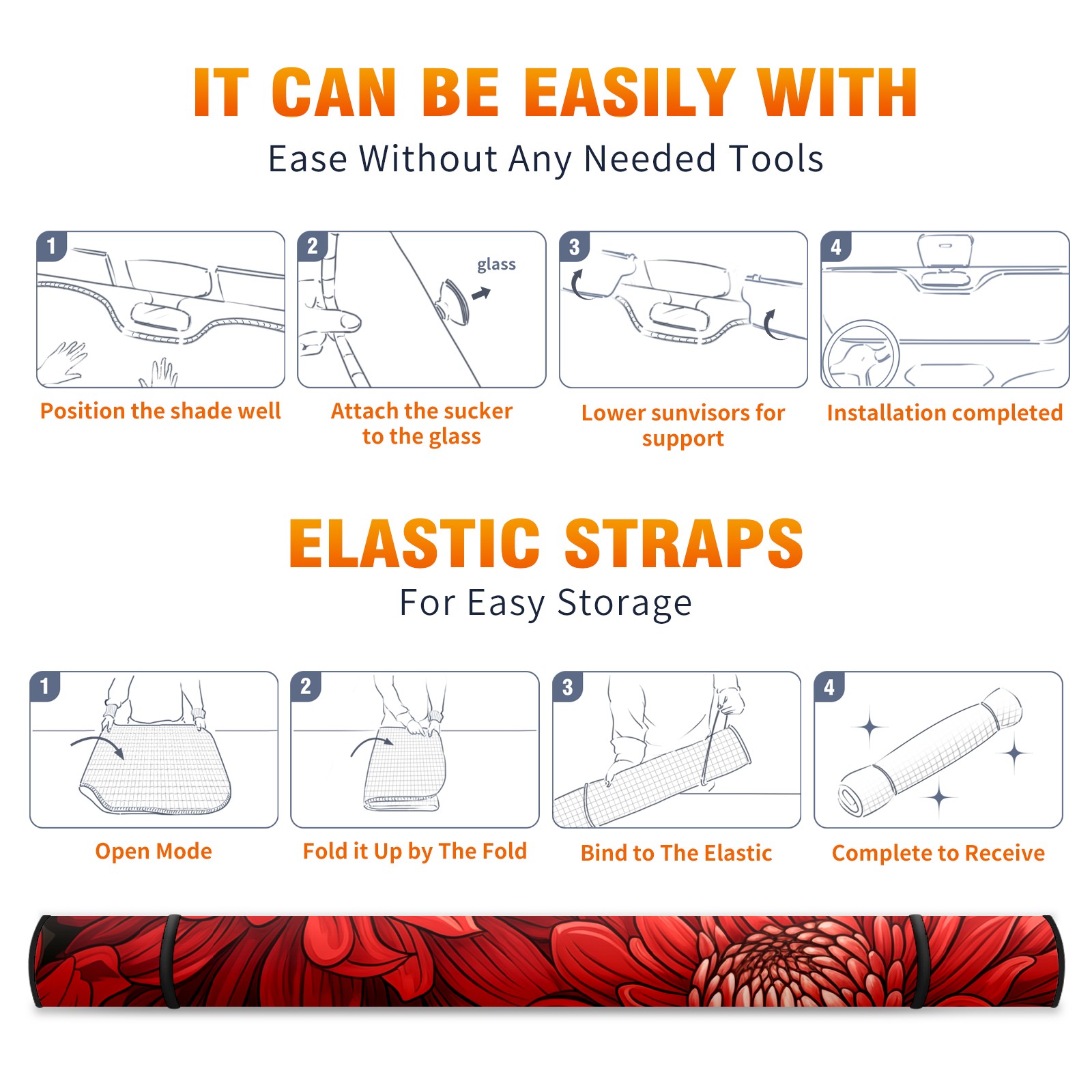 IT CAN BE EASILY WITH
Ease Without Any Needed Tools

1
Position the shade well

2
glass
Attach the sucker to the glass

3
Lower sunvisors for support

4
Installation completed

ELASTIC STRAPS
For Easy Storage

1
Open Mode

2
Fold it Up by The Fold

3
Bind to The Elastic

4
Complete to Receive