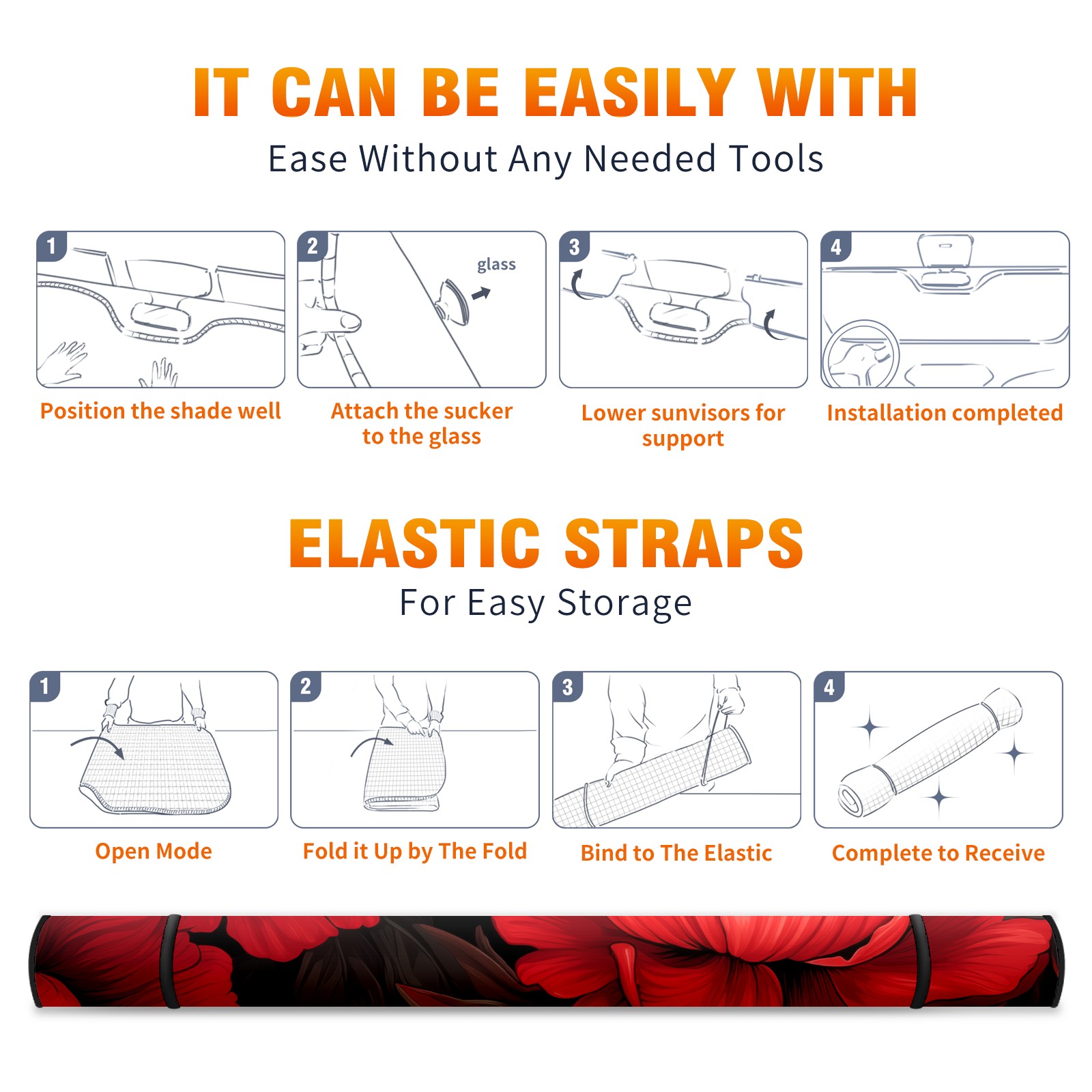 IT CAN BE EASILY WITH

Ease Without Any Needed Tools

1

Position the shade well

2

glass

Attach the sucker to the glass

3

Lower sunvisors for support

4

Installation completed

ELASTIC STRAPS

For Easy Storage

1

Open Mode

2

Fold it Up by The Fold

3

Bind to The Elastic

4

Complete to Receive